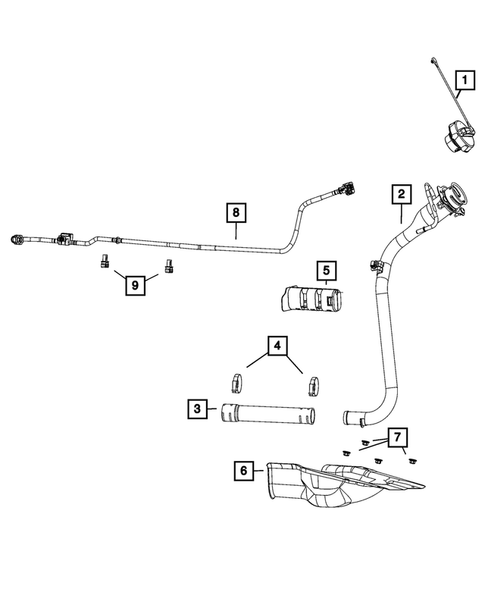 1
2
8
9
5
4
3
7
6