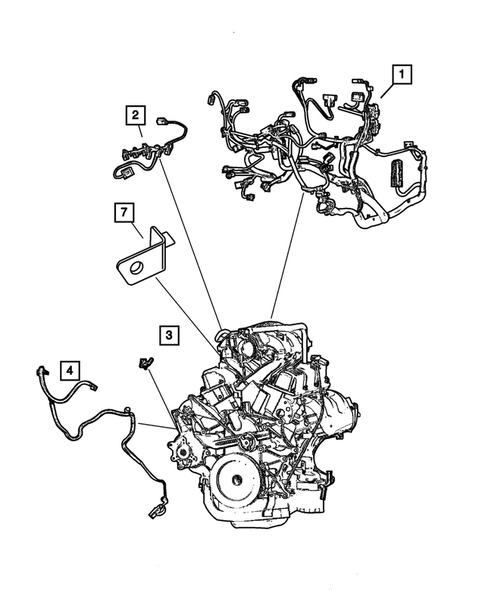 1
2
7
3
4