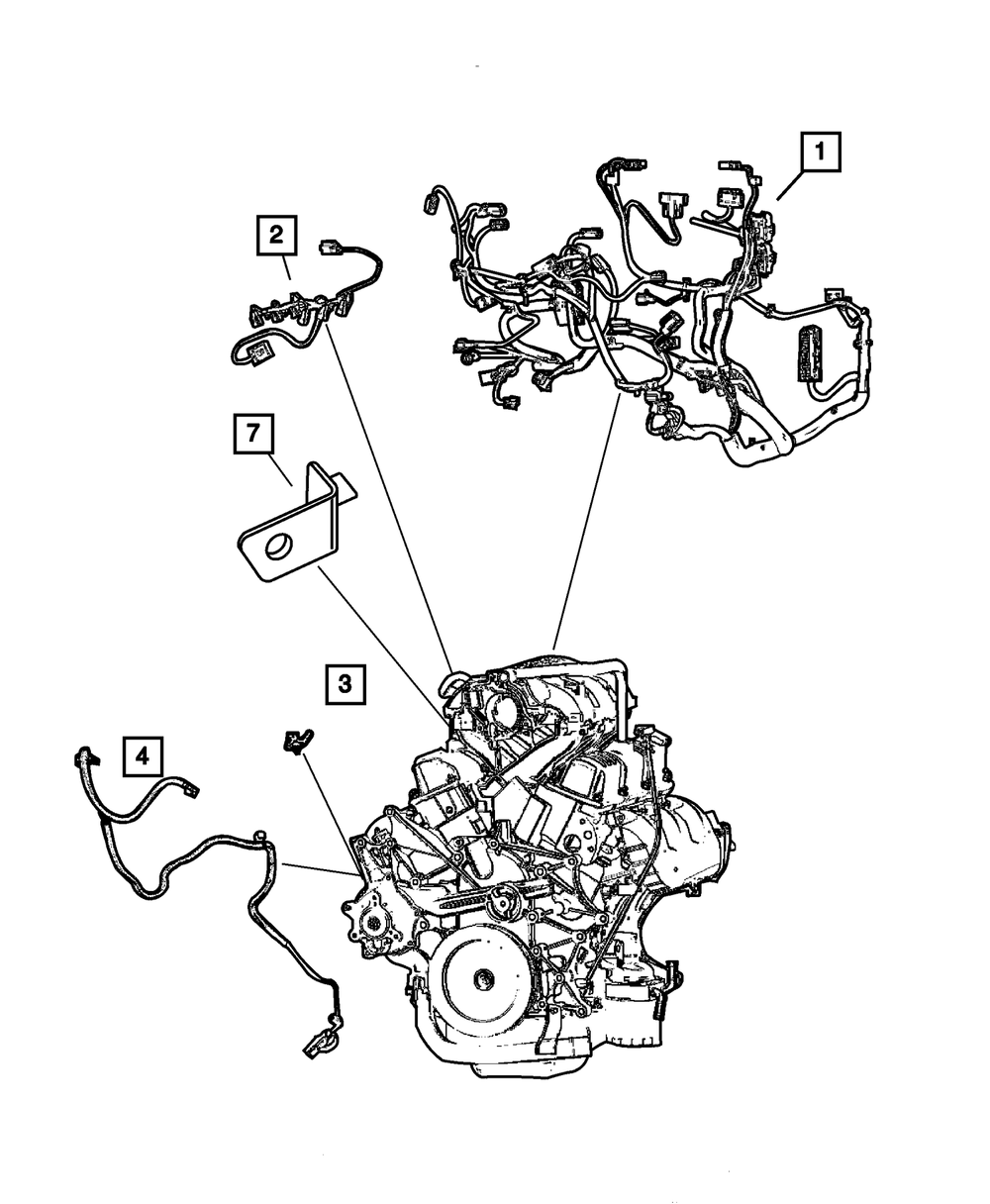 1
2
7
3
4