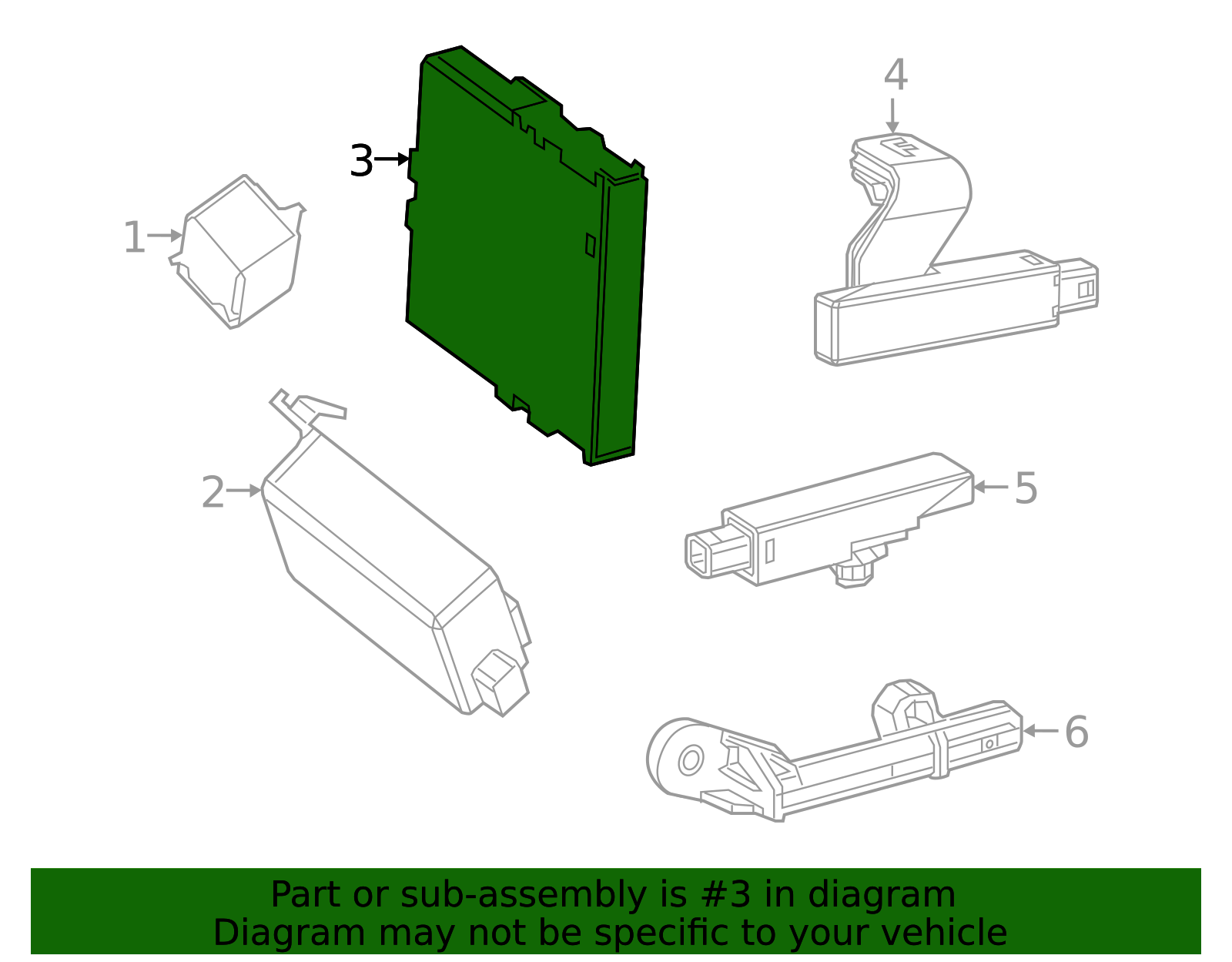 4

3

1

2

5

6

Part or sub-assembly is #3 in diagram
Diagram may not be specific to your vehicle