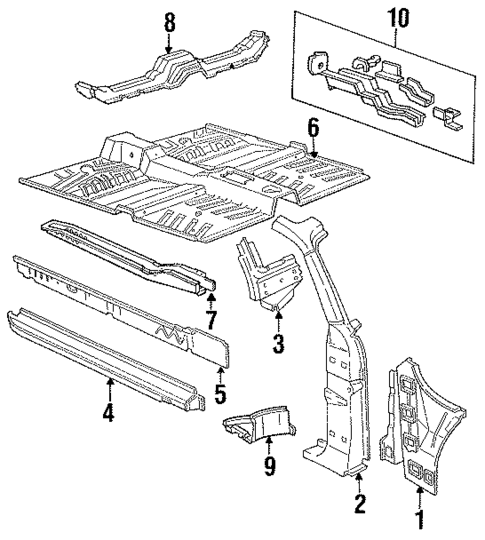 8
10
6
7
3
5
4
9
2
1