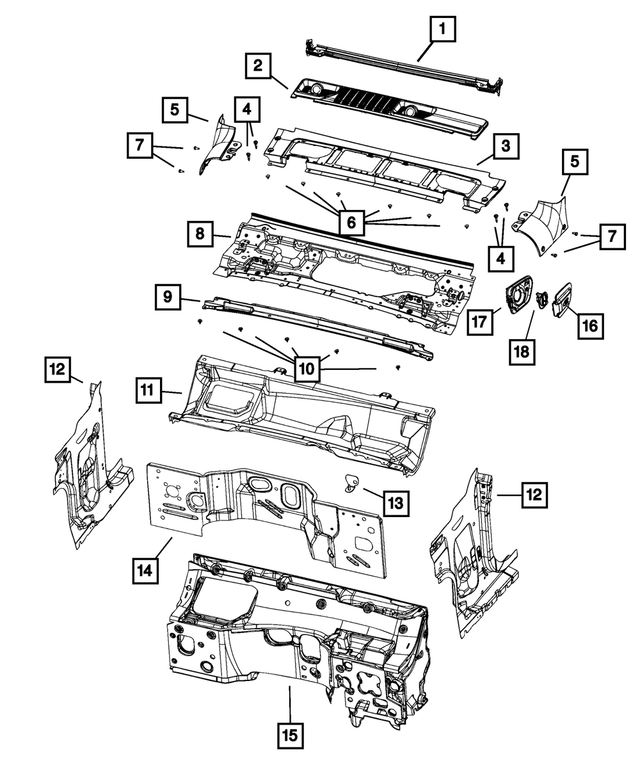 1
2
5
4
7
3
5
6
7
8
4
9
17
16
18
10
12
11
13
12
14
15