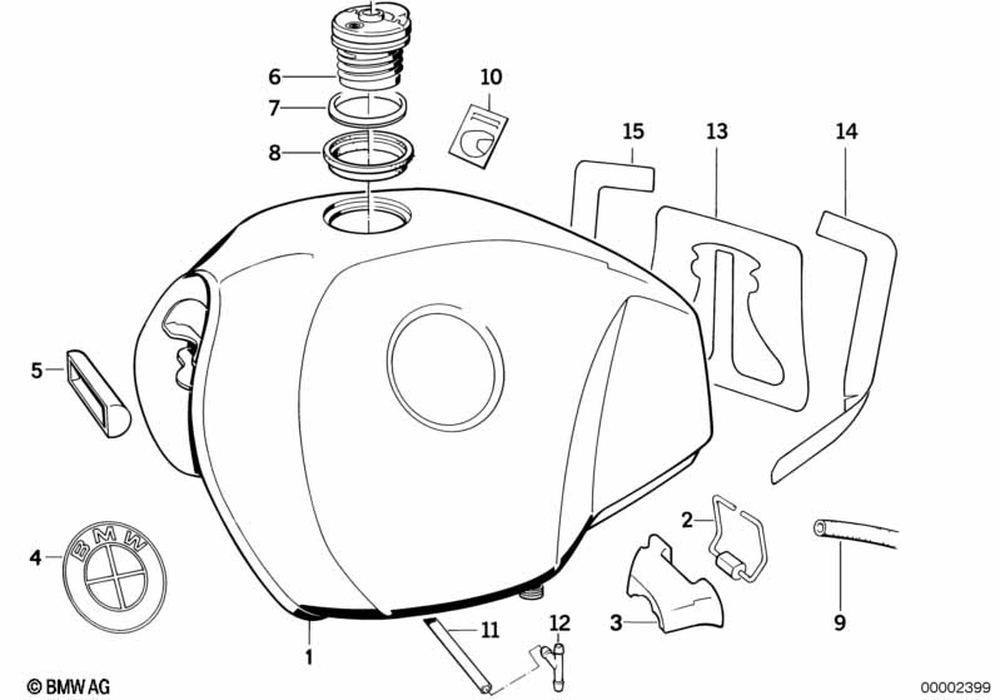 6
7
8
10
15
13
14
5
4
BMW
2
3
9
1
11
12
© BMW AG
00002399