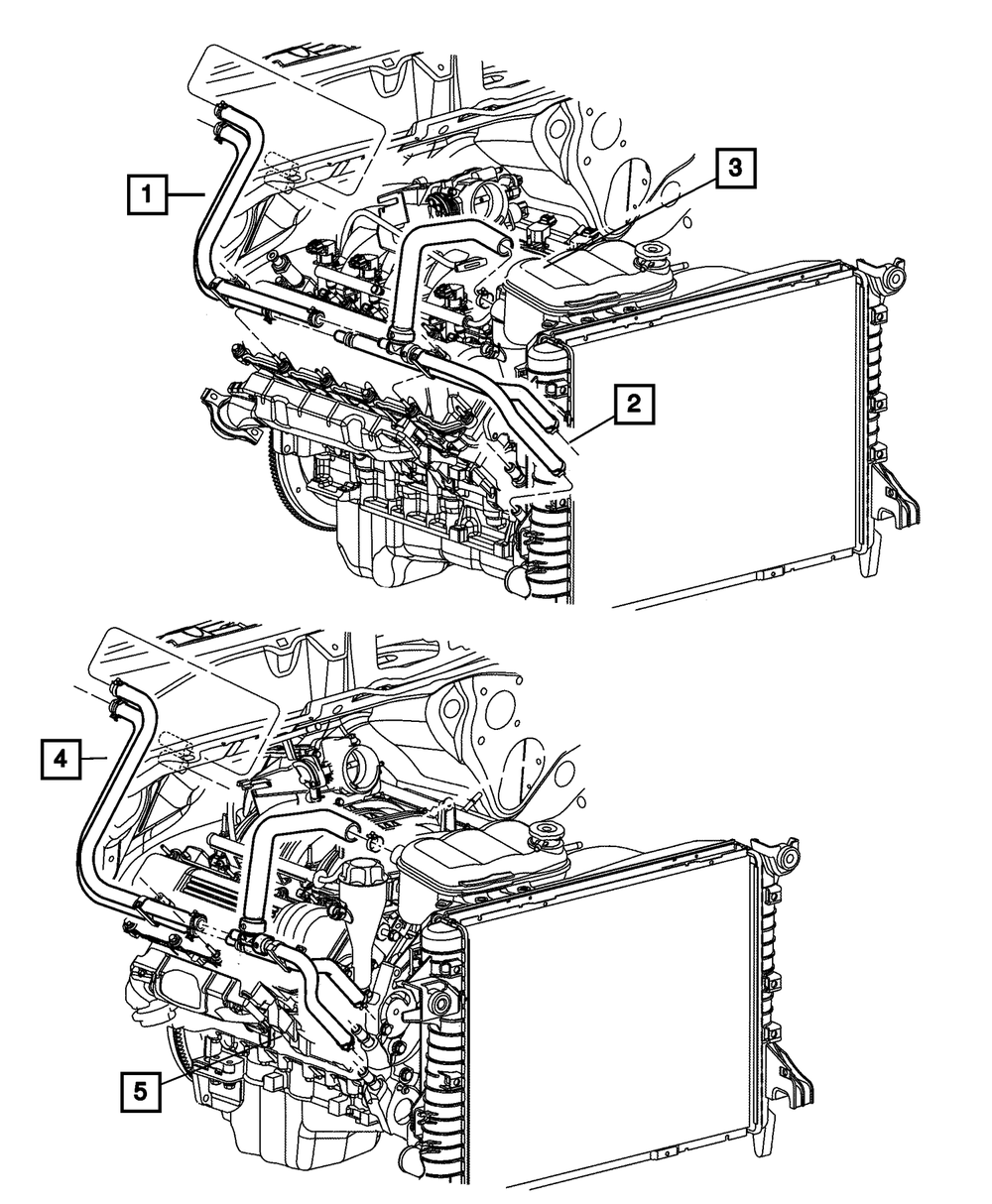 1
3
2
4
5