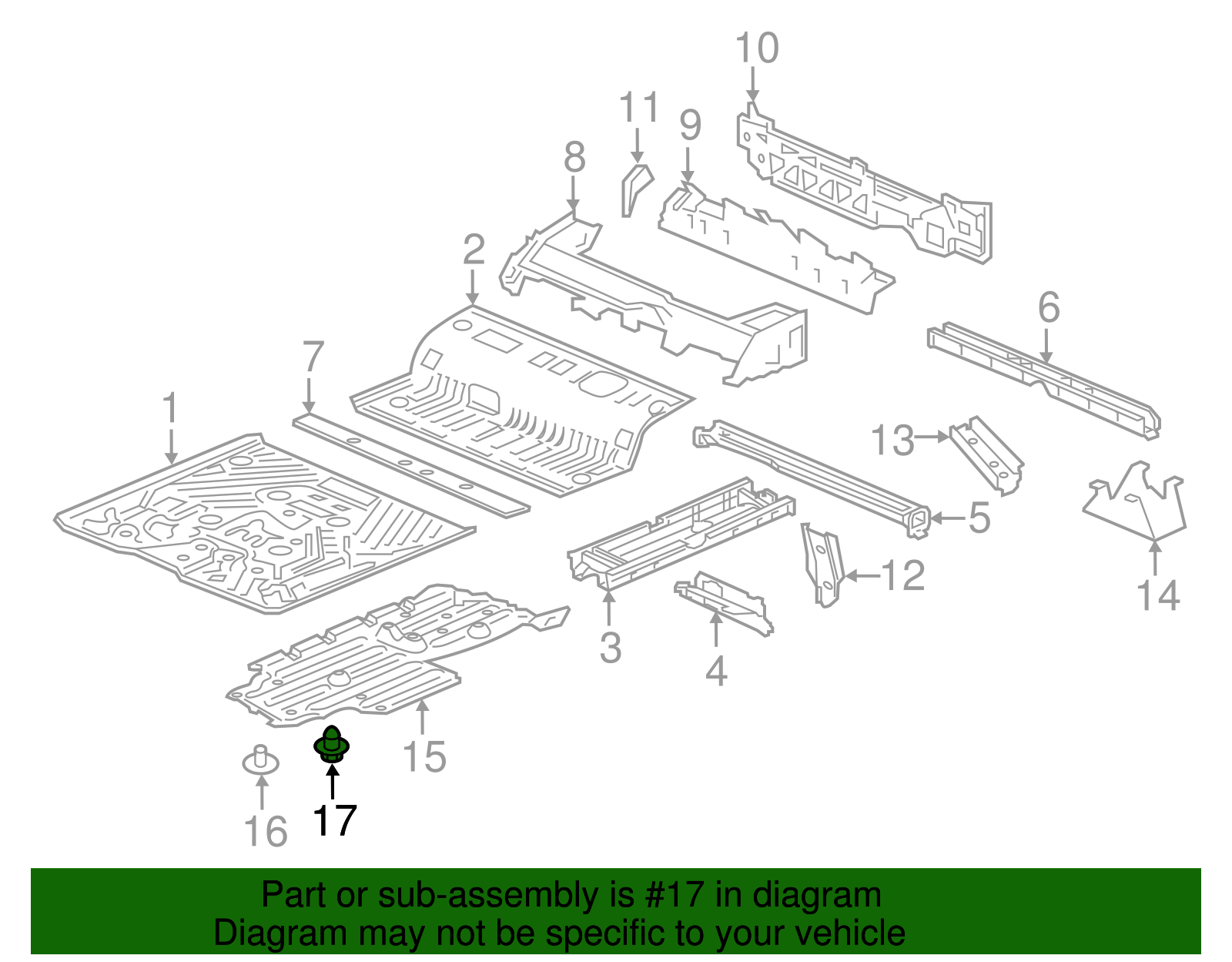 10
11
9
8
2
6
7
1
13
5
12
14
3
4
15
16
17

Part or sub-assembly is #17 in diagram
Diagram may not be specific to your vehicle