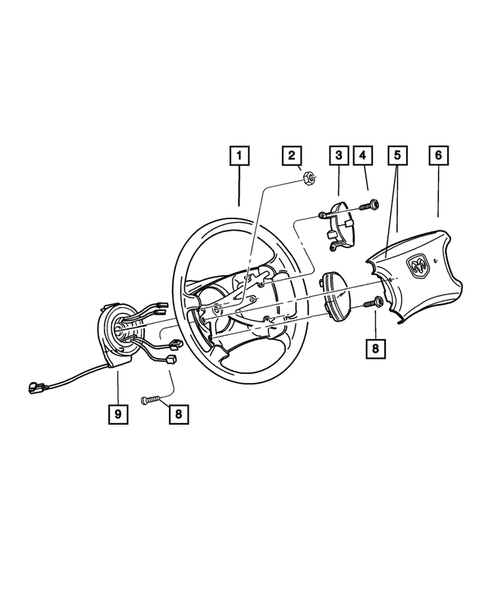 1
2
3
4
5
6
8
9
8