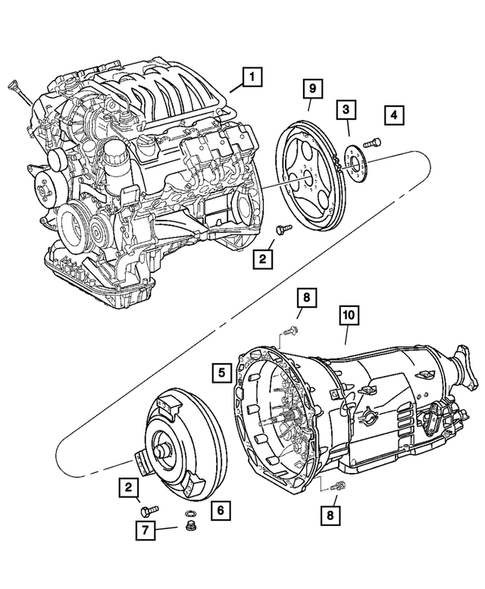 1
9
3
4
2
8
10
5
2
6
7
8