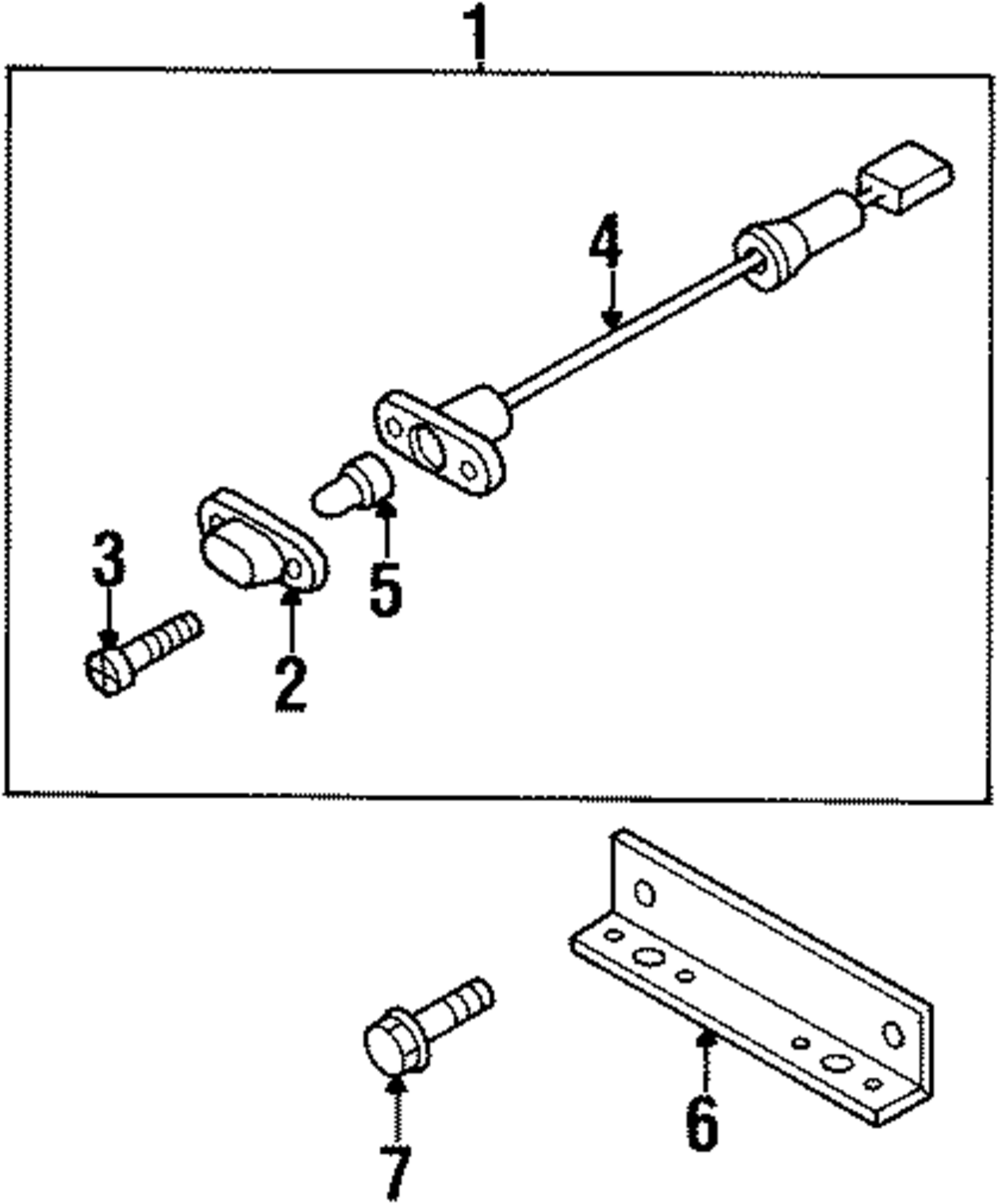 1
4
3
5
2
6
7