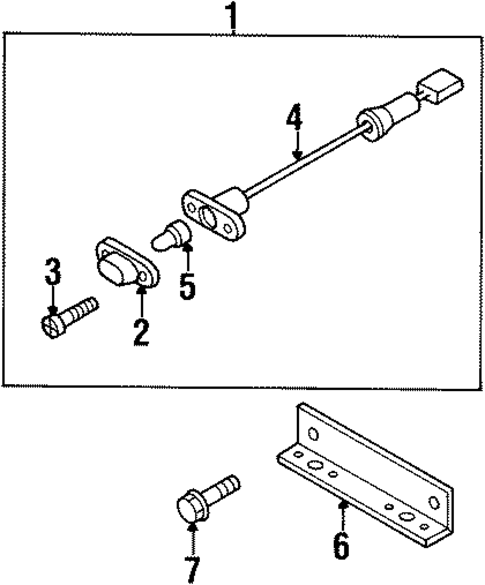 1
4
3
5
2
6
7