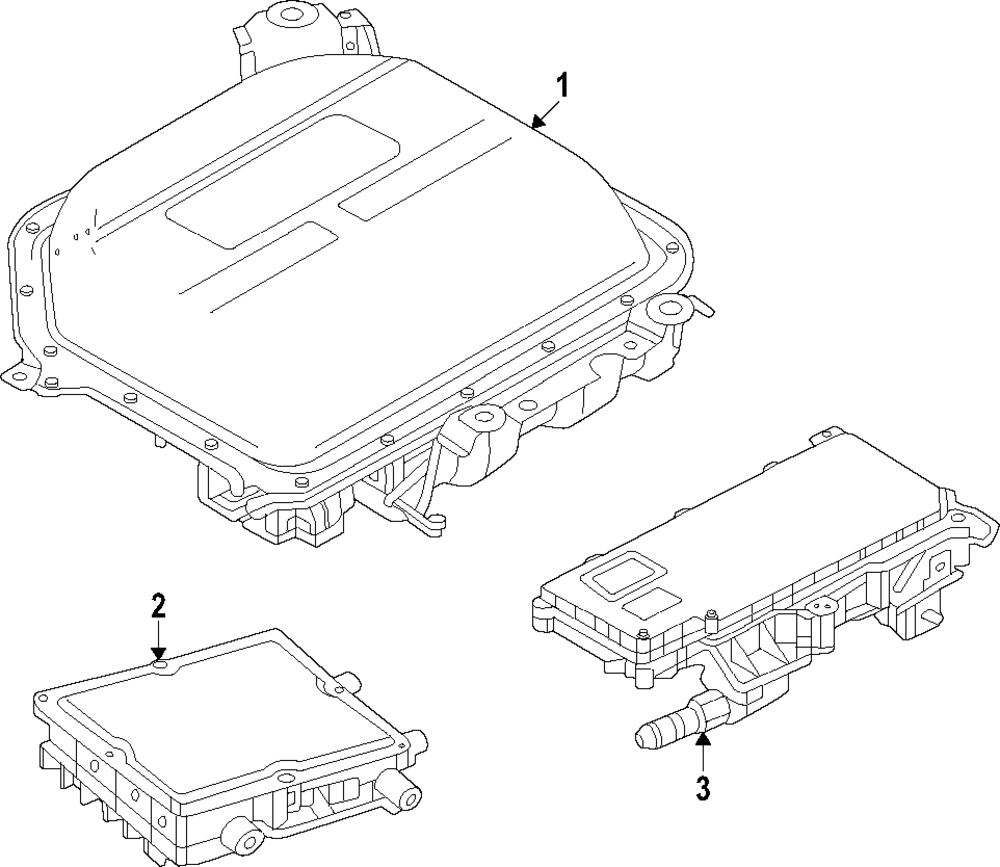 1
2
3