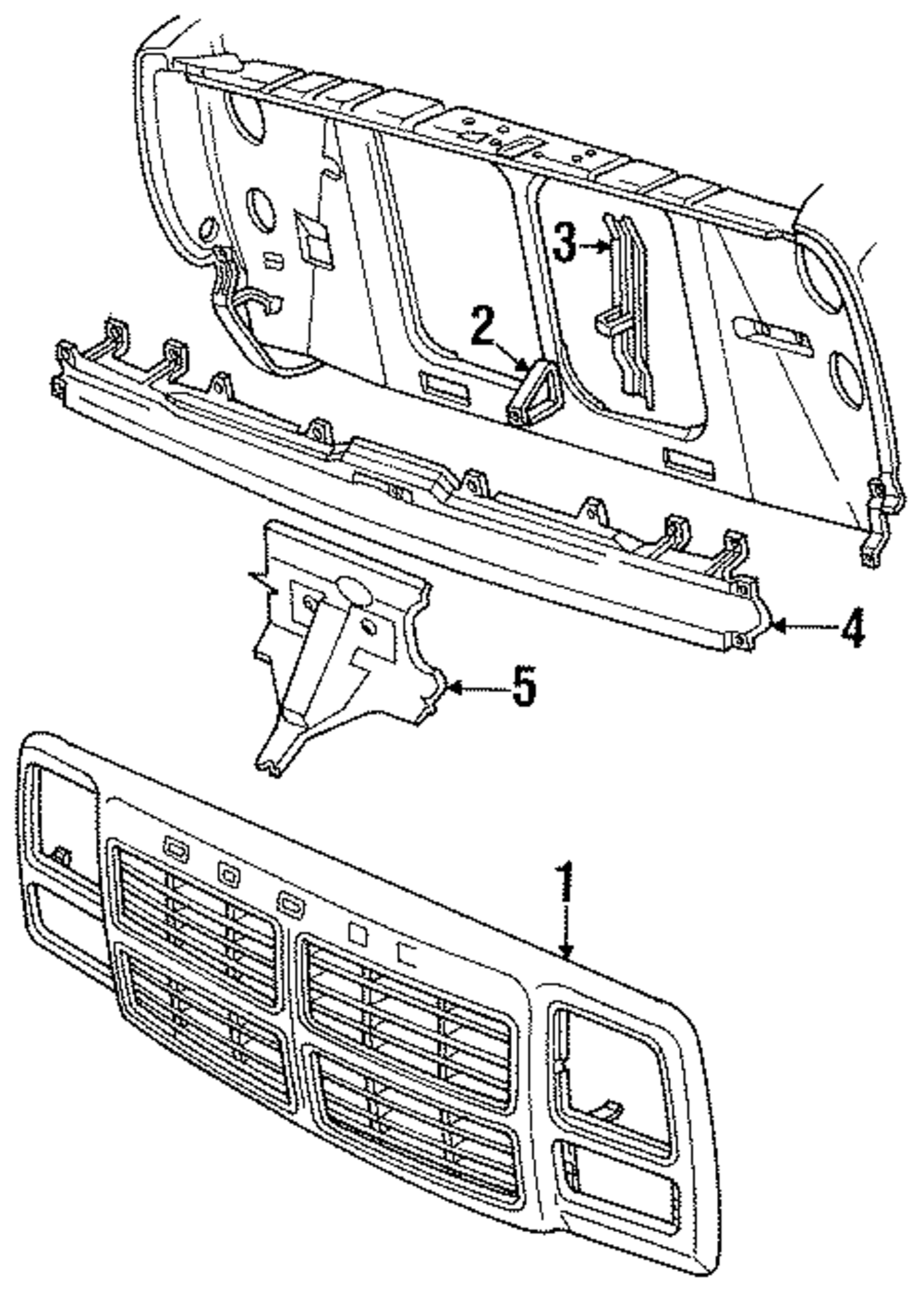 3
2
4
5
1