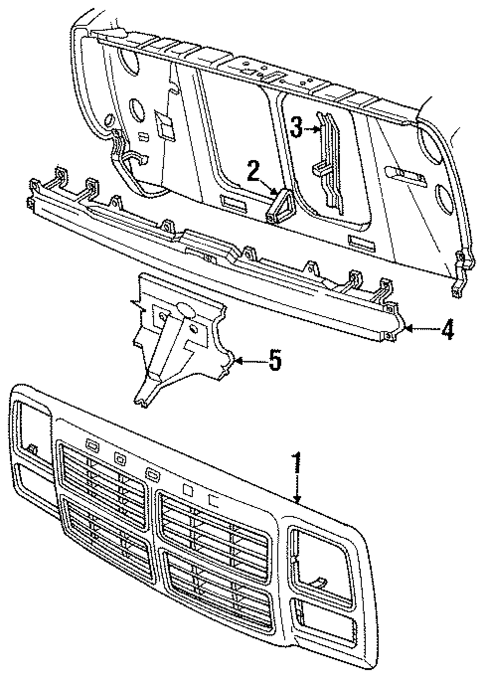 3
2
4
5
1