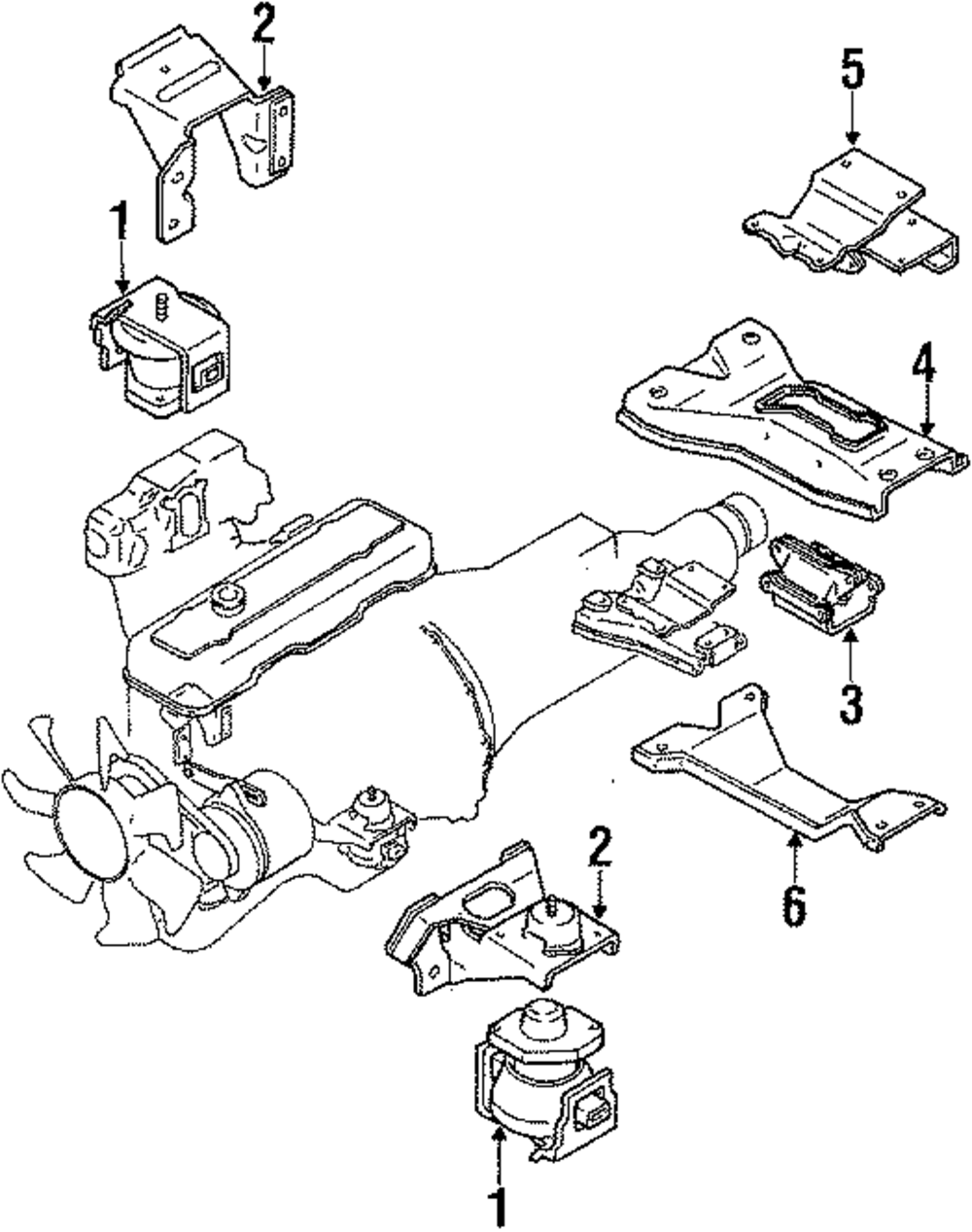 2
5
1
4
3
2
6
1