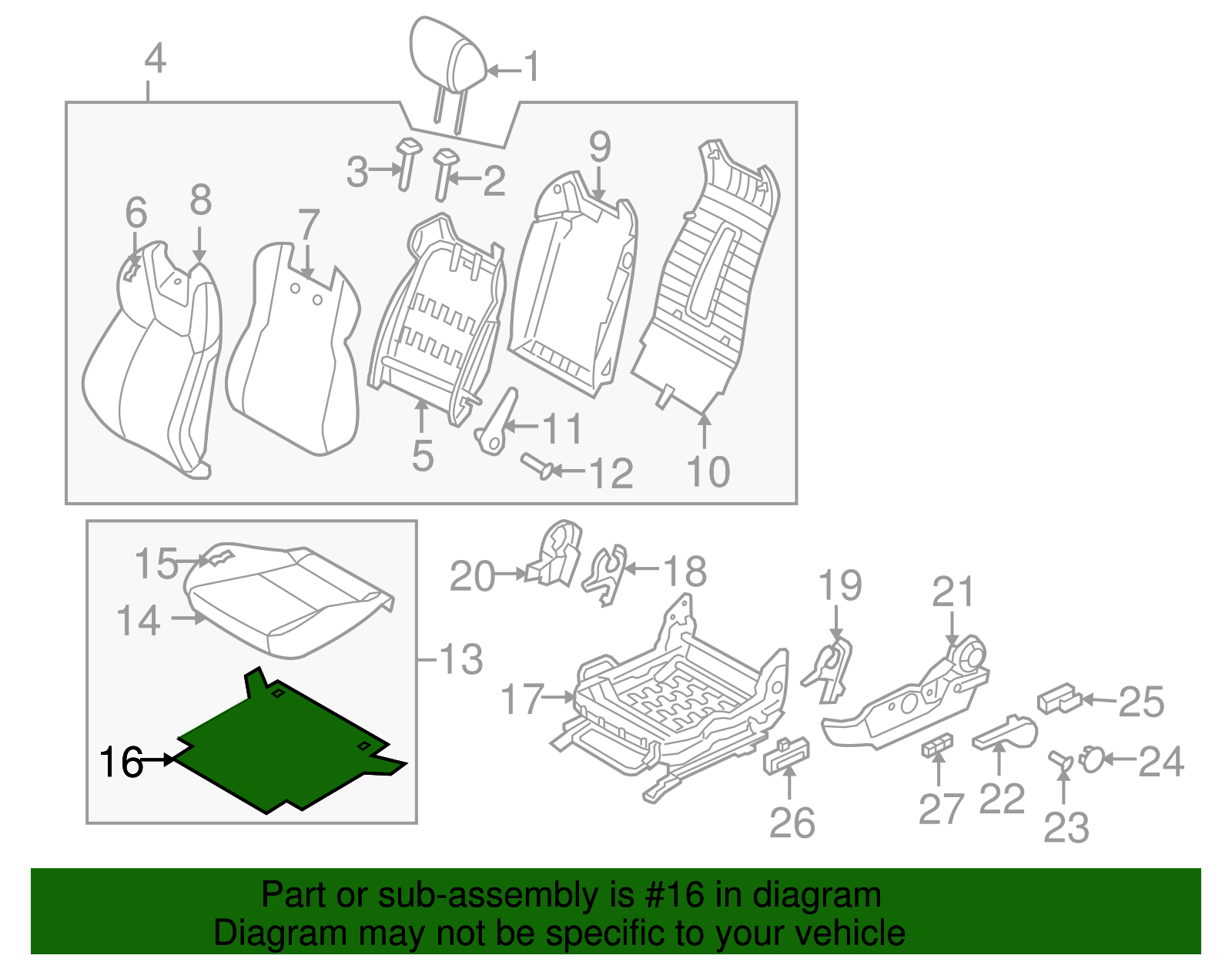 4
1
3
2
9
6
8
7
5
11
12
10
15
14
13
16
20
18
19
21
17
25
24
26
27
22
23

Part or sub-assembly is #16 in diagram
Diagram may not be specific to your vehicle