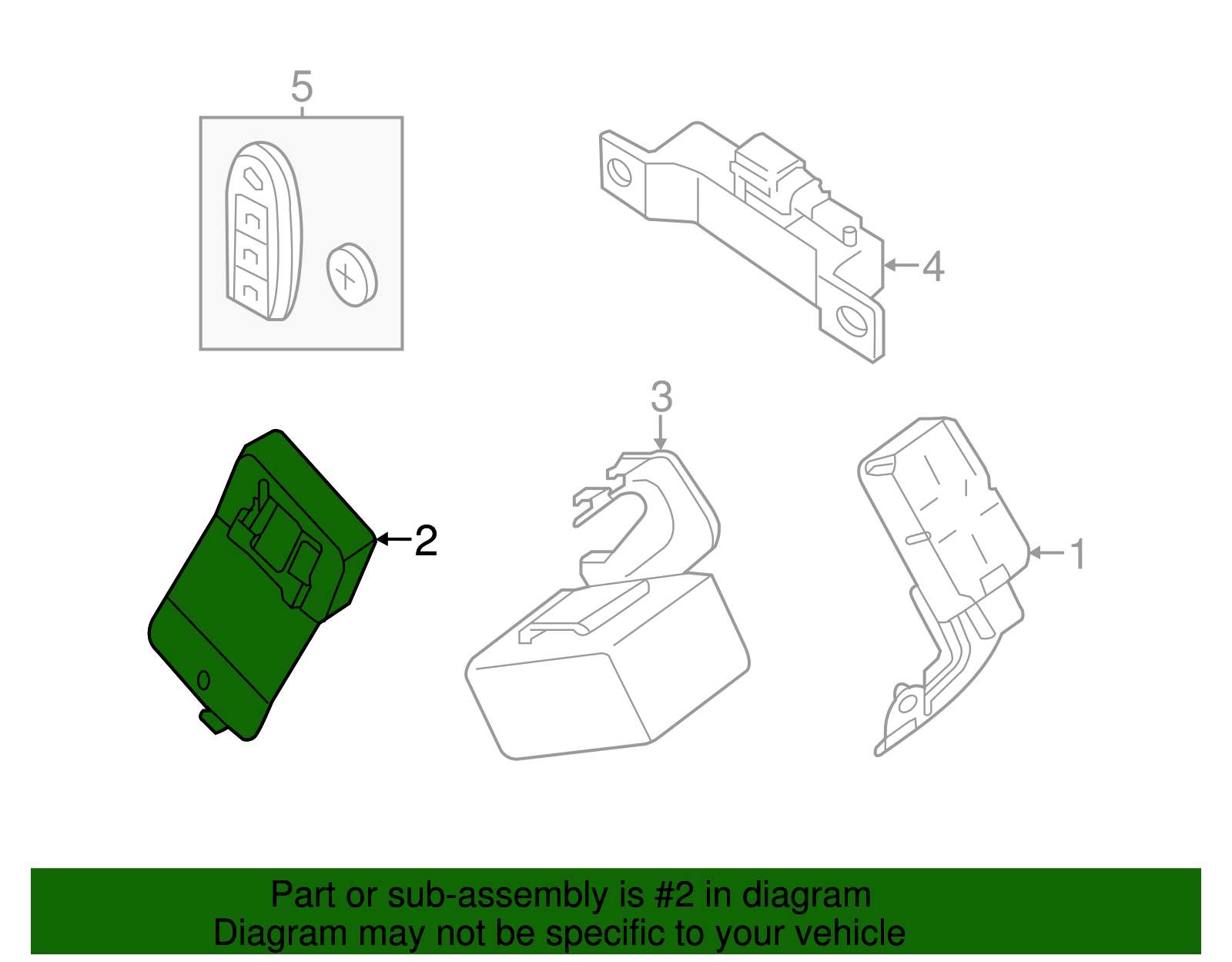 5

4

3

2

1

Part or sub-assembly is #2 in diagram
Diagram may not be specific to your vehicle