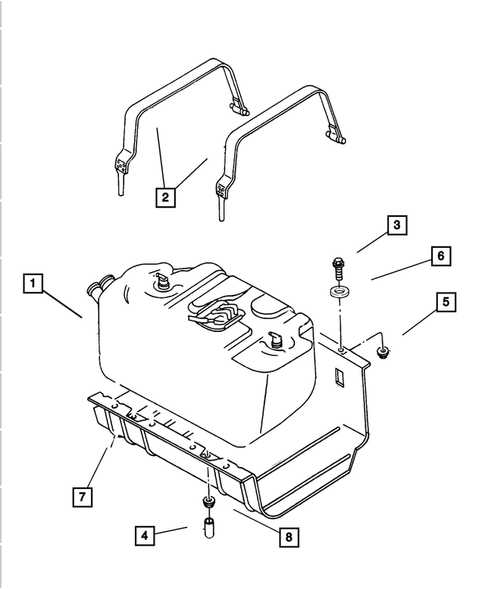 2
3
6
1
5
7
4
8