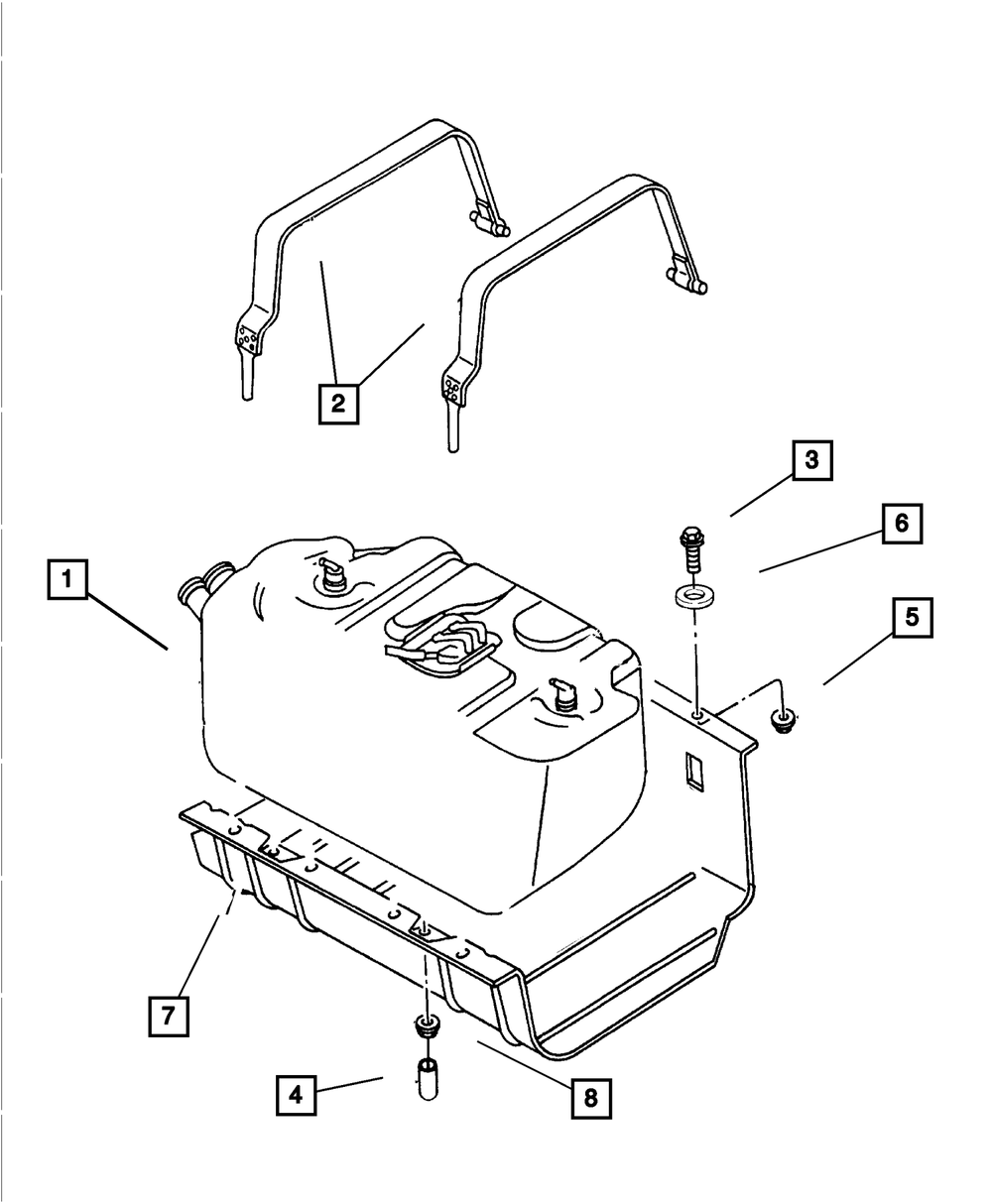 2
3
6
1
5
7
4
8