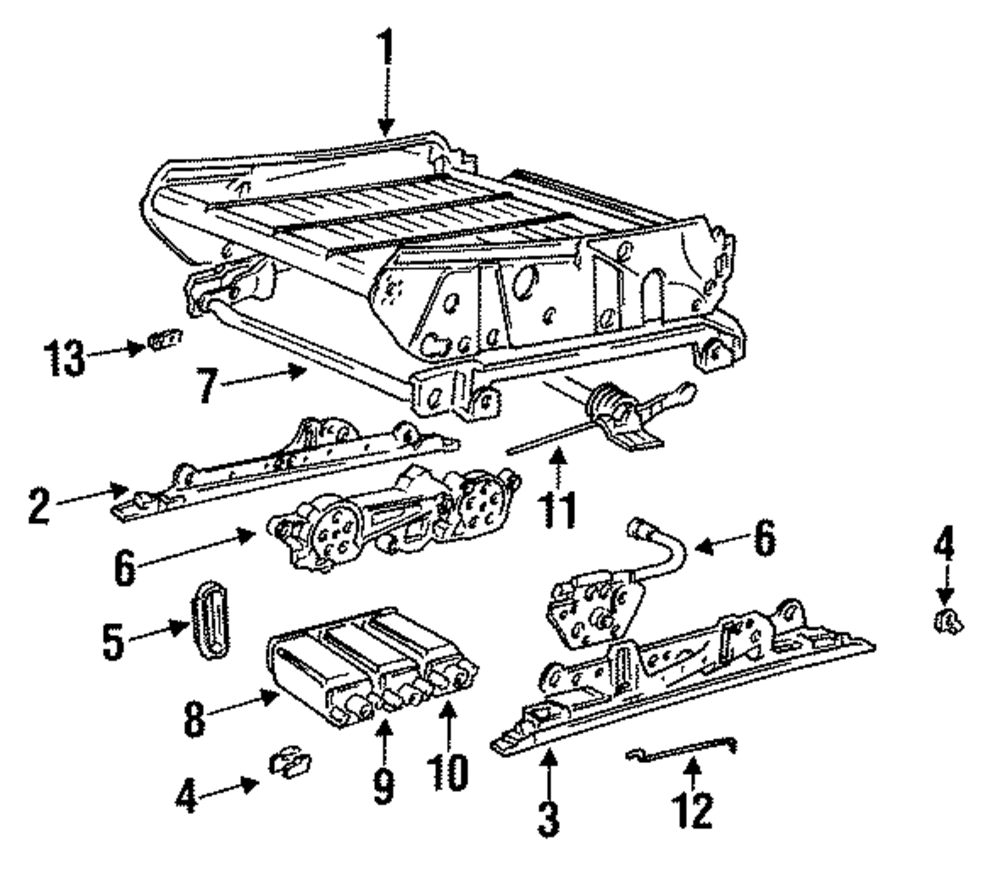 1
13
7
2
11
6
6
4
5
8
9
10
4
3
12