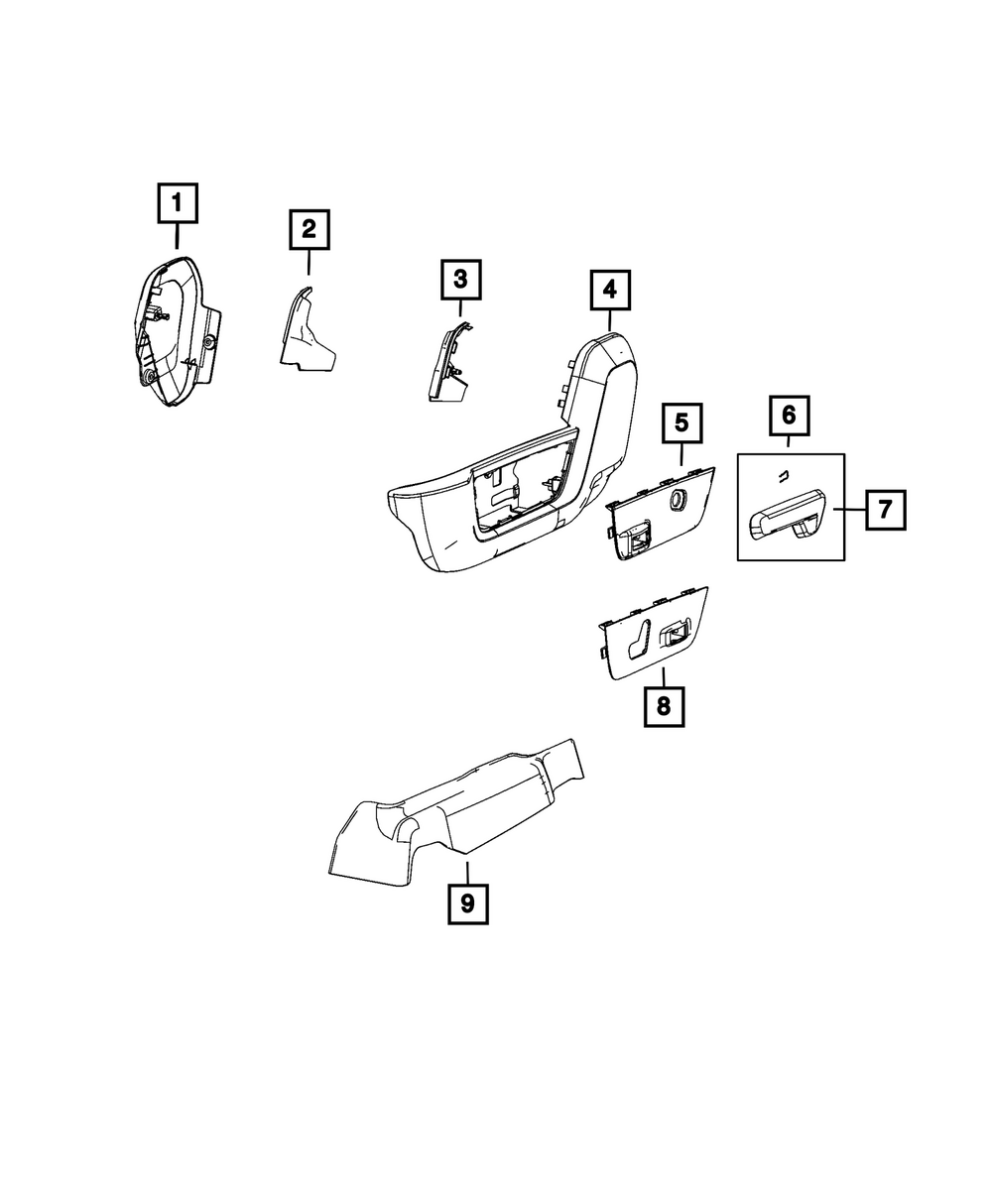 1
2
3
4
5
6
7
8
9