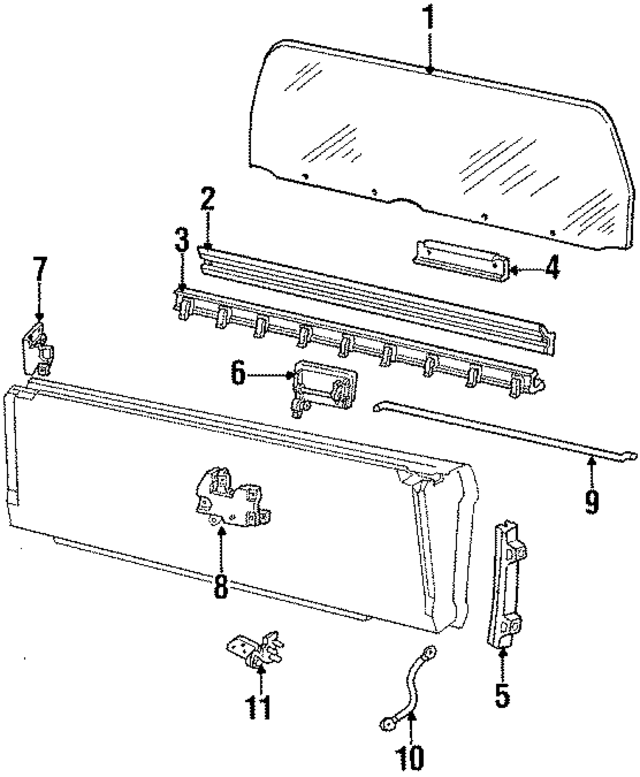 1
2
3
4
7
6
9
8
5
11
10