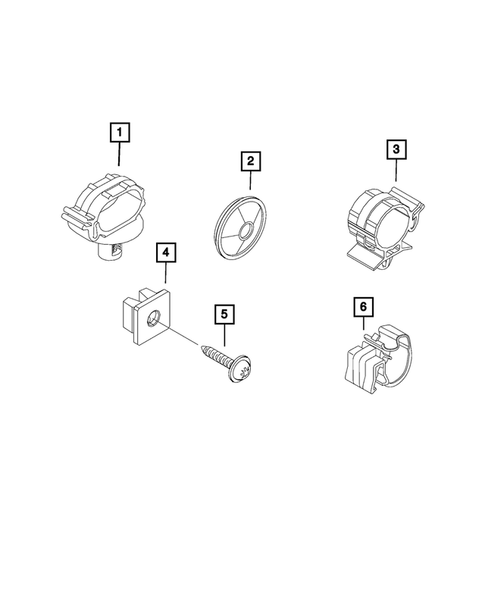 1
2
3
4
5
6