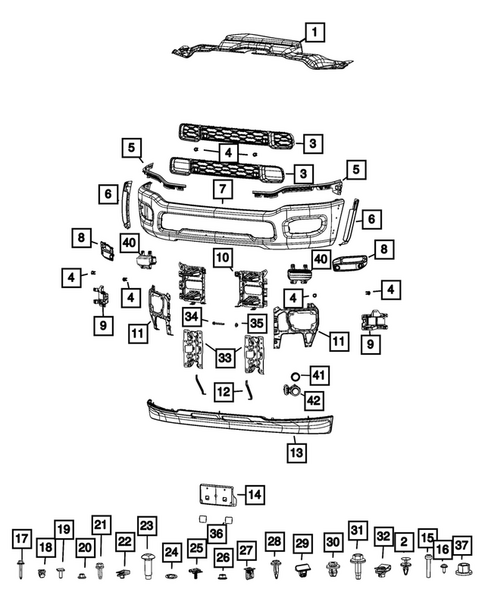 1
3
5
4
3
5
6
7
6
8
40
10
40
8
4
4
4
4
9
11
34
35
11
9
33
41
12
42
13
14
36
17
18
19
20
21
22
23
24
25
26
27
28
29
30
31
32
2
15
16
37