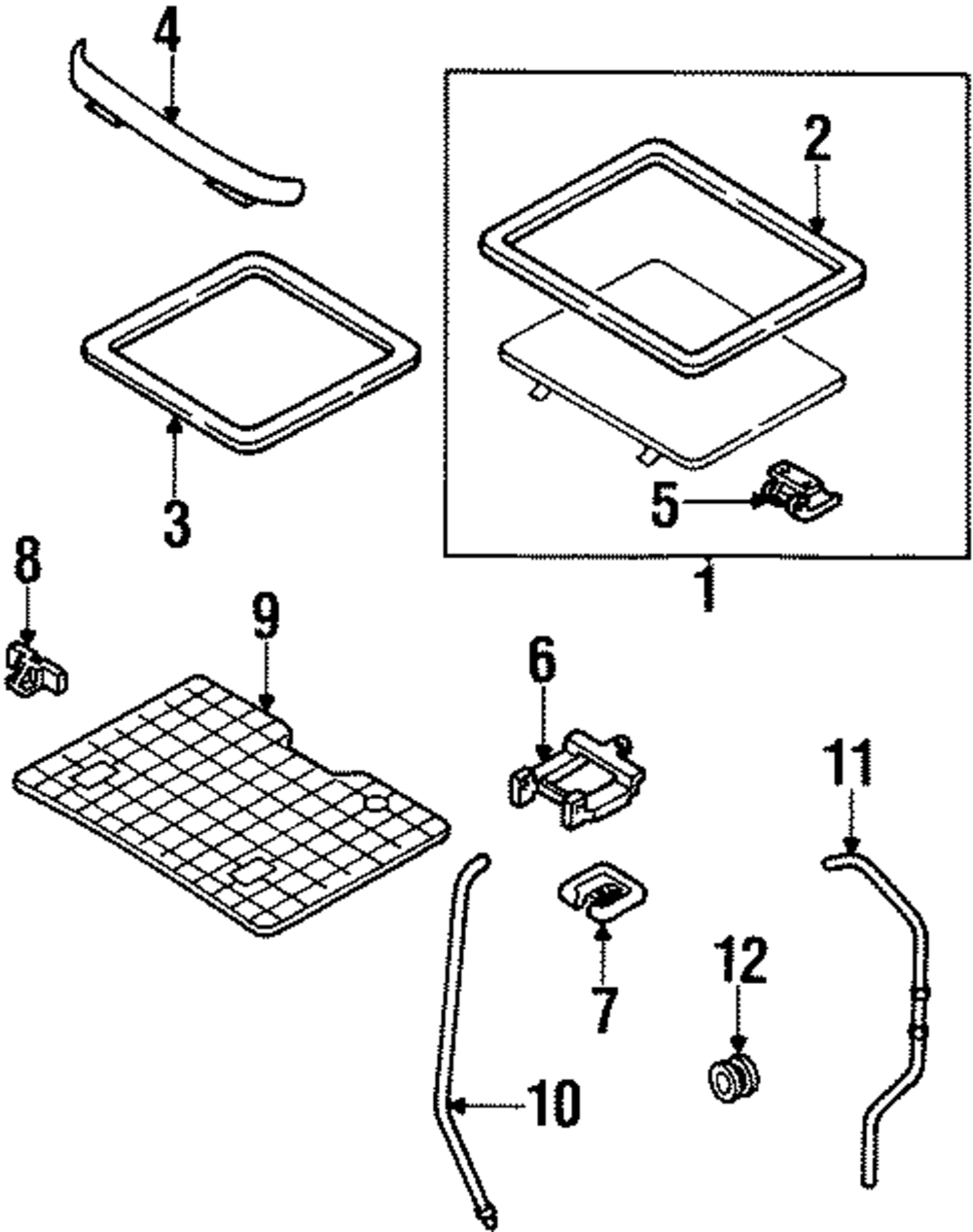 4
2
3
5
1
8
9
6
11
7
12
10