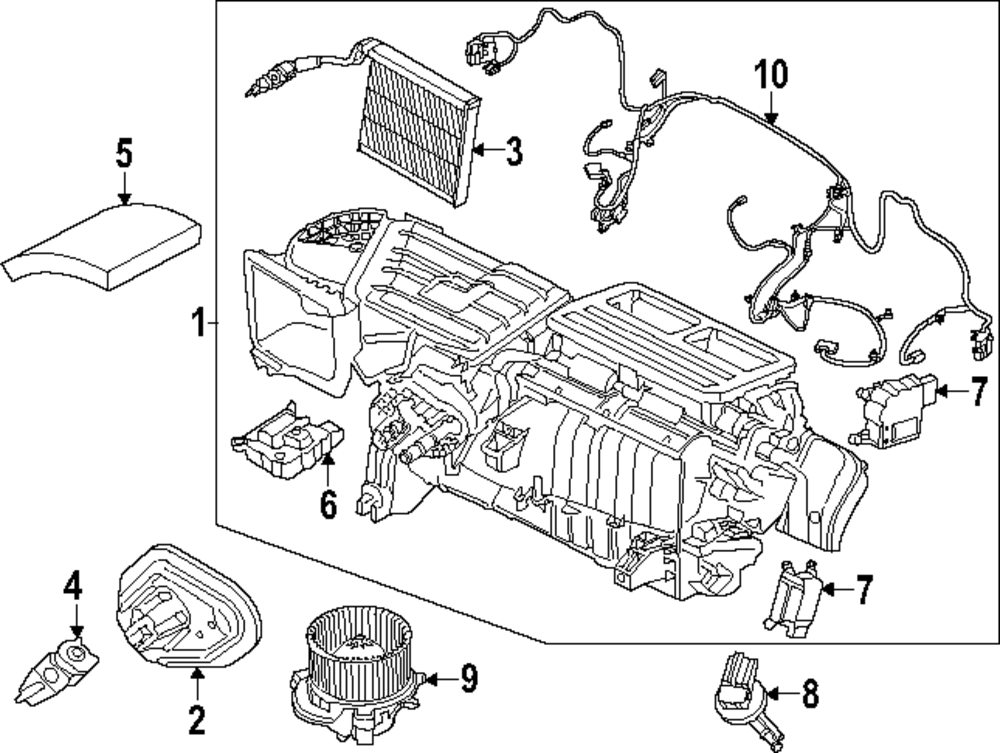 10
3
5
1
7
6
7
4
2
9
8