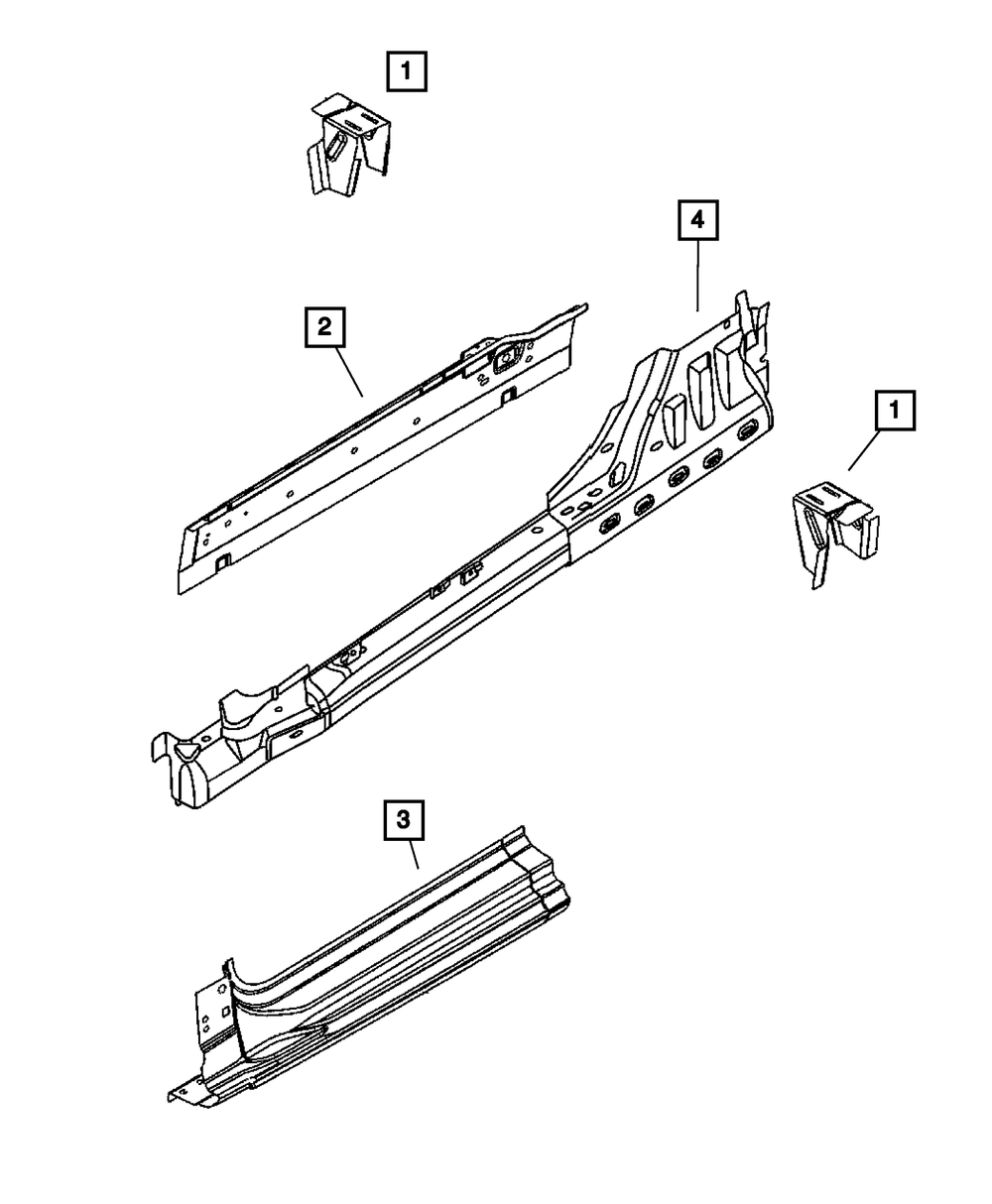 1
4
2
1
3