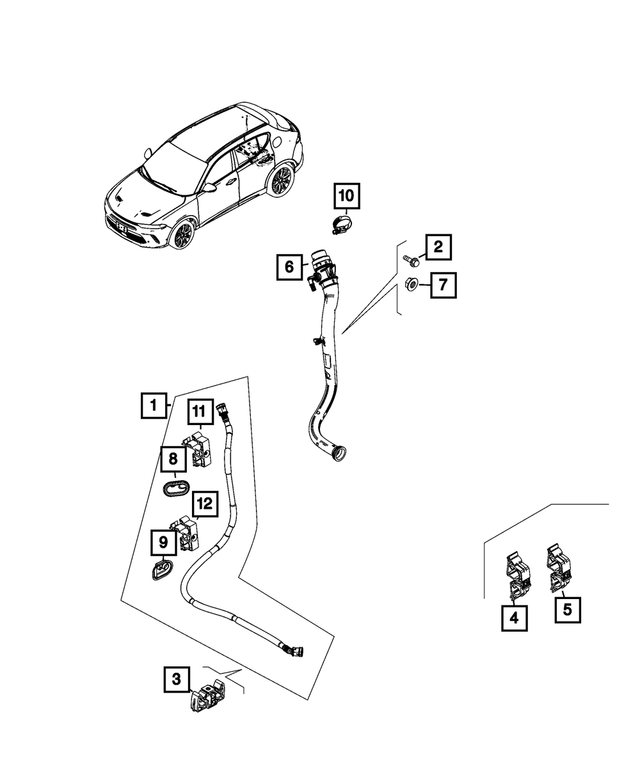 10
2
6
7
1
11
8
12
9
4
5
3