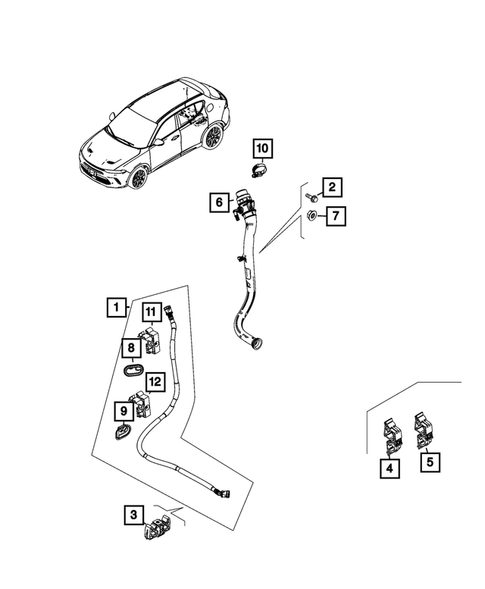 10
2
6
7
1
11
8
12
9
4
5
3