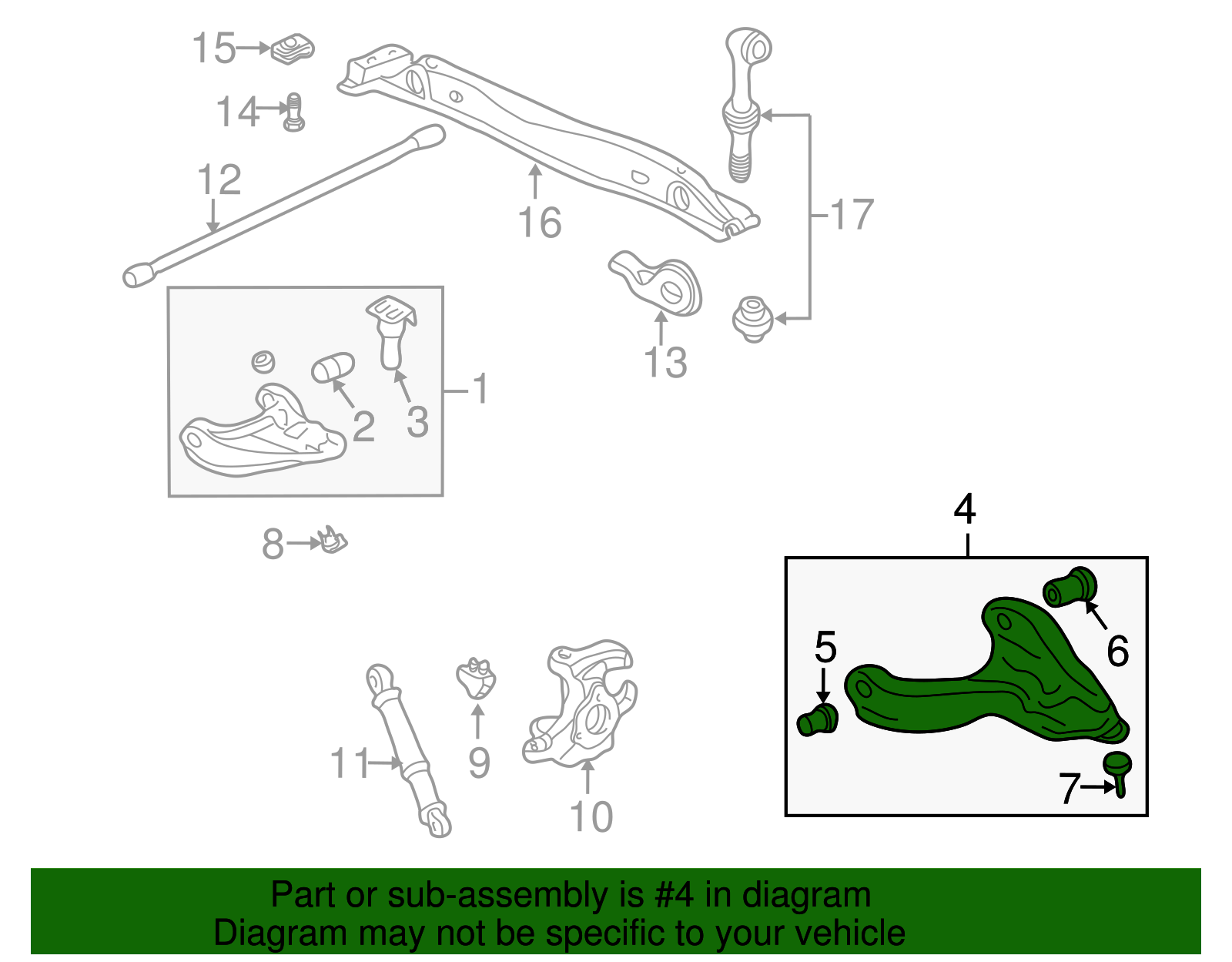 15
14
12
16
17
13
1
2
3
8
4
5
6
7
11
9
10

Part or sub-assembly is #4 in diagram
Diagram may not be specific to your vehicle