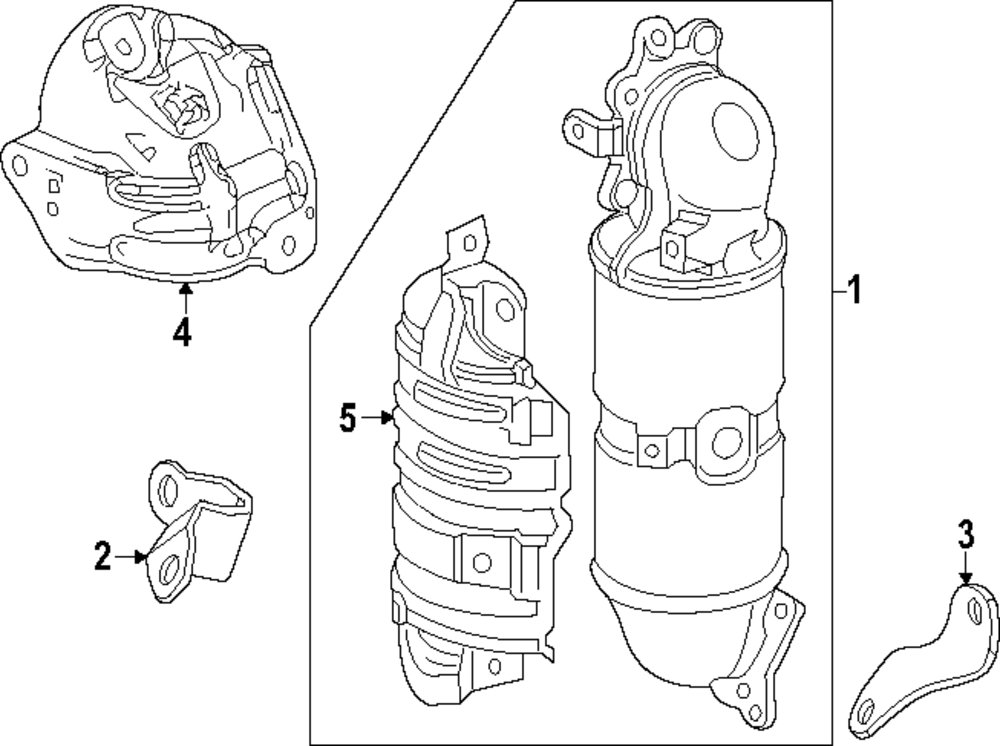 4

1

5

2

3