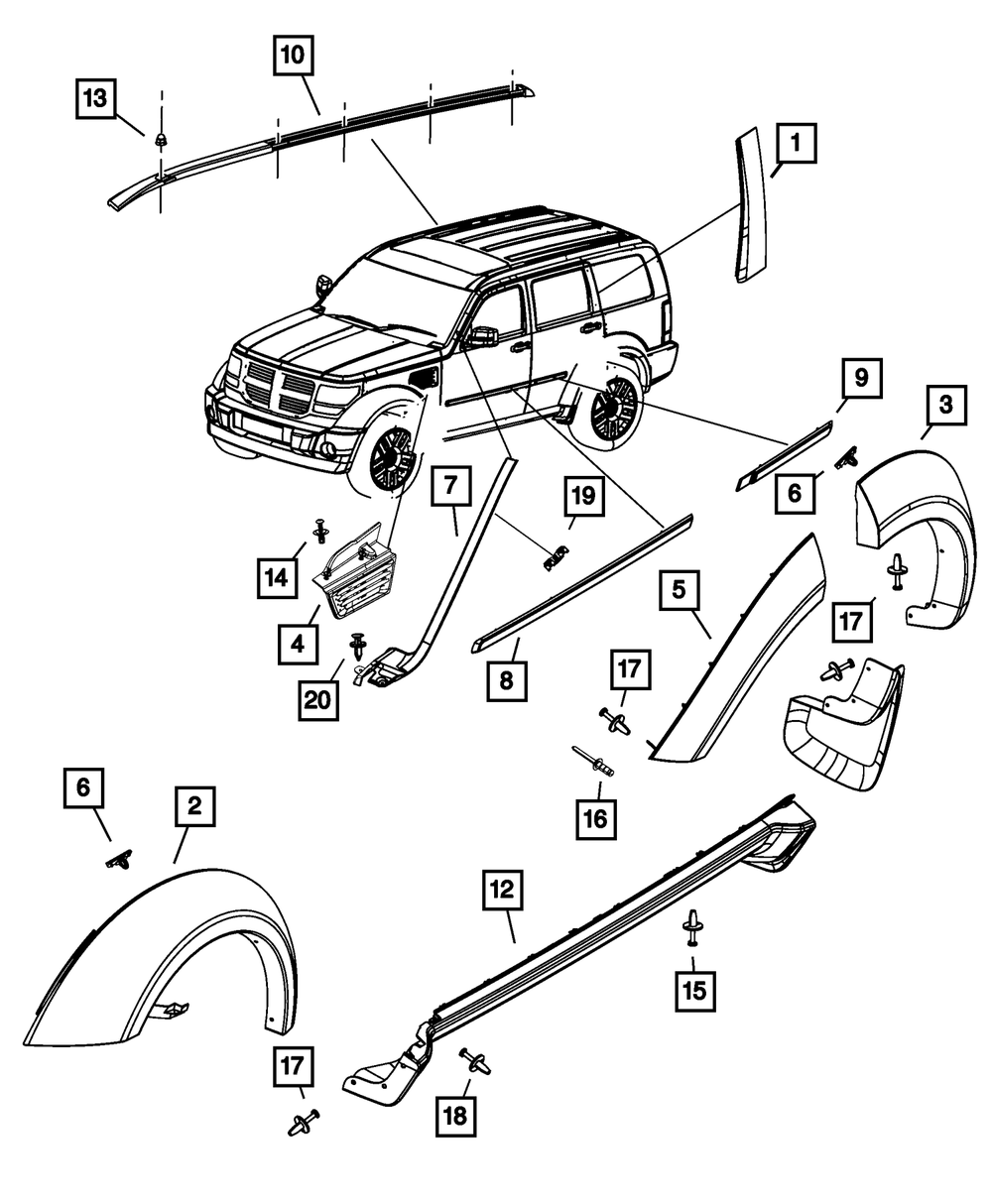 10
13
1
9
3
6
7
19
14
4
20
8
5
17
17
16
6
2
12
15
17
18