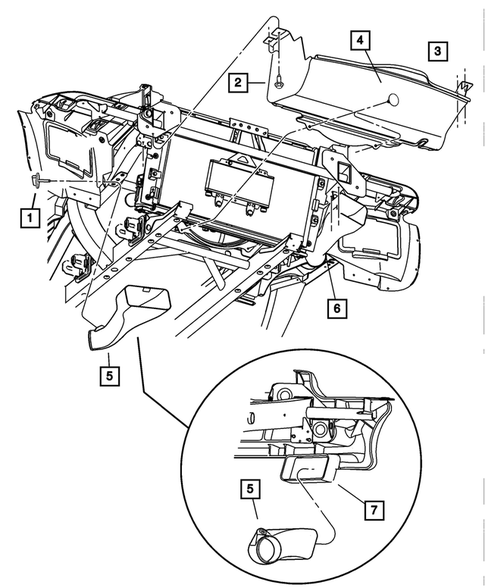 4
3
2
1
6
5
5
7