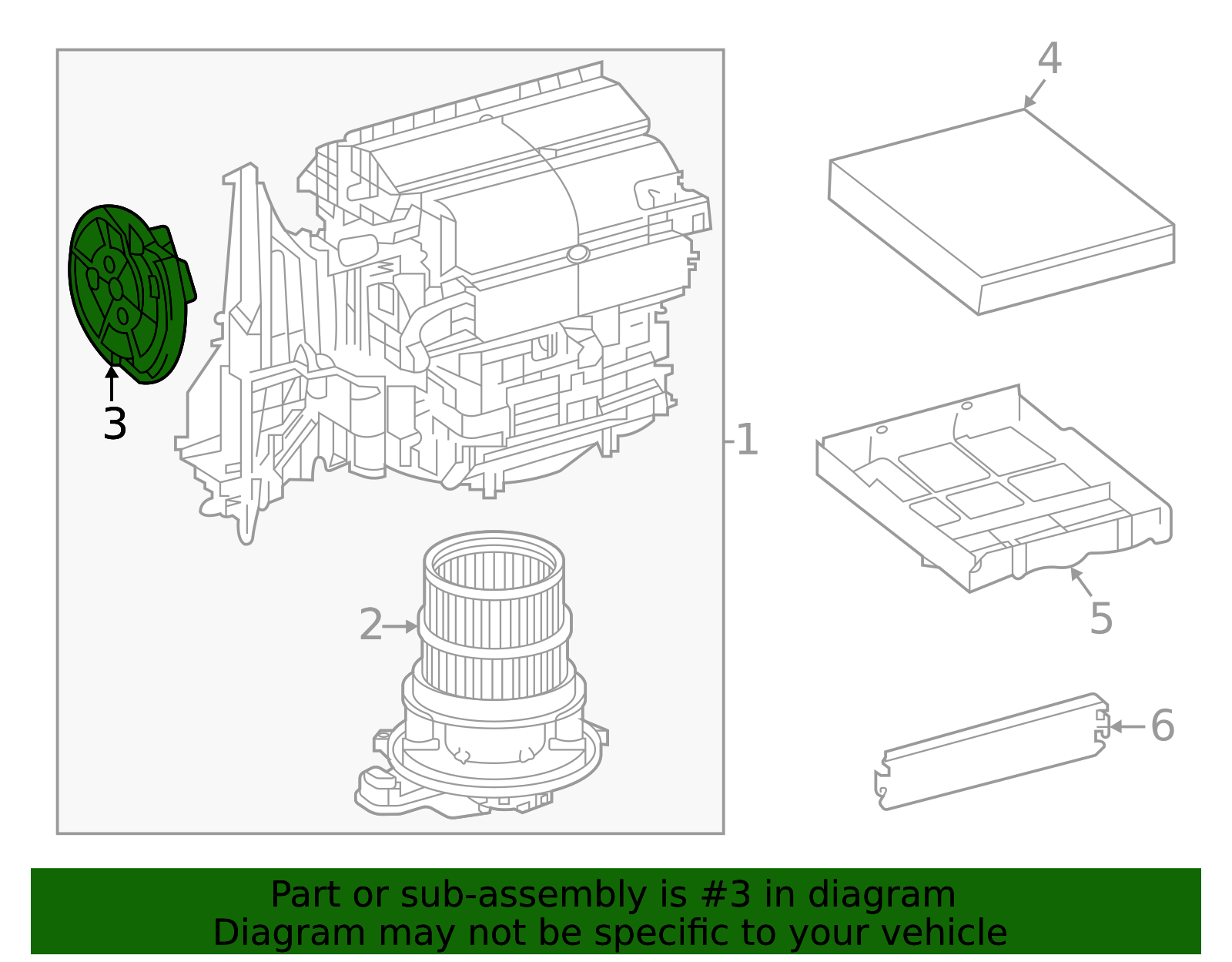 4

3

1

2

5

6

Part or sub-assembly is #3 in diagram
Diagram may not be specific to your vehicle