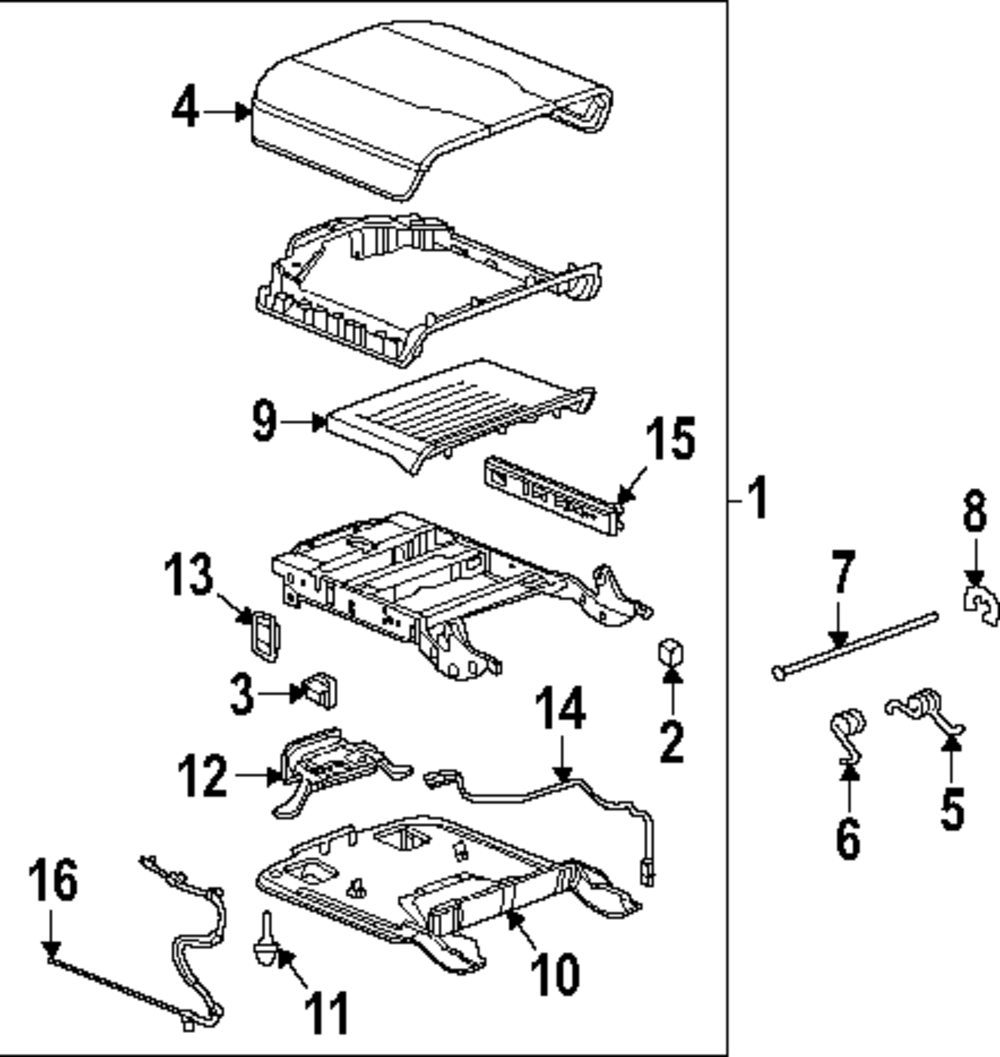 4
9
15
1
8
13
7
3
2
14
12
5
6
16
10
11