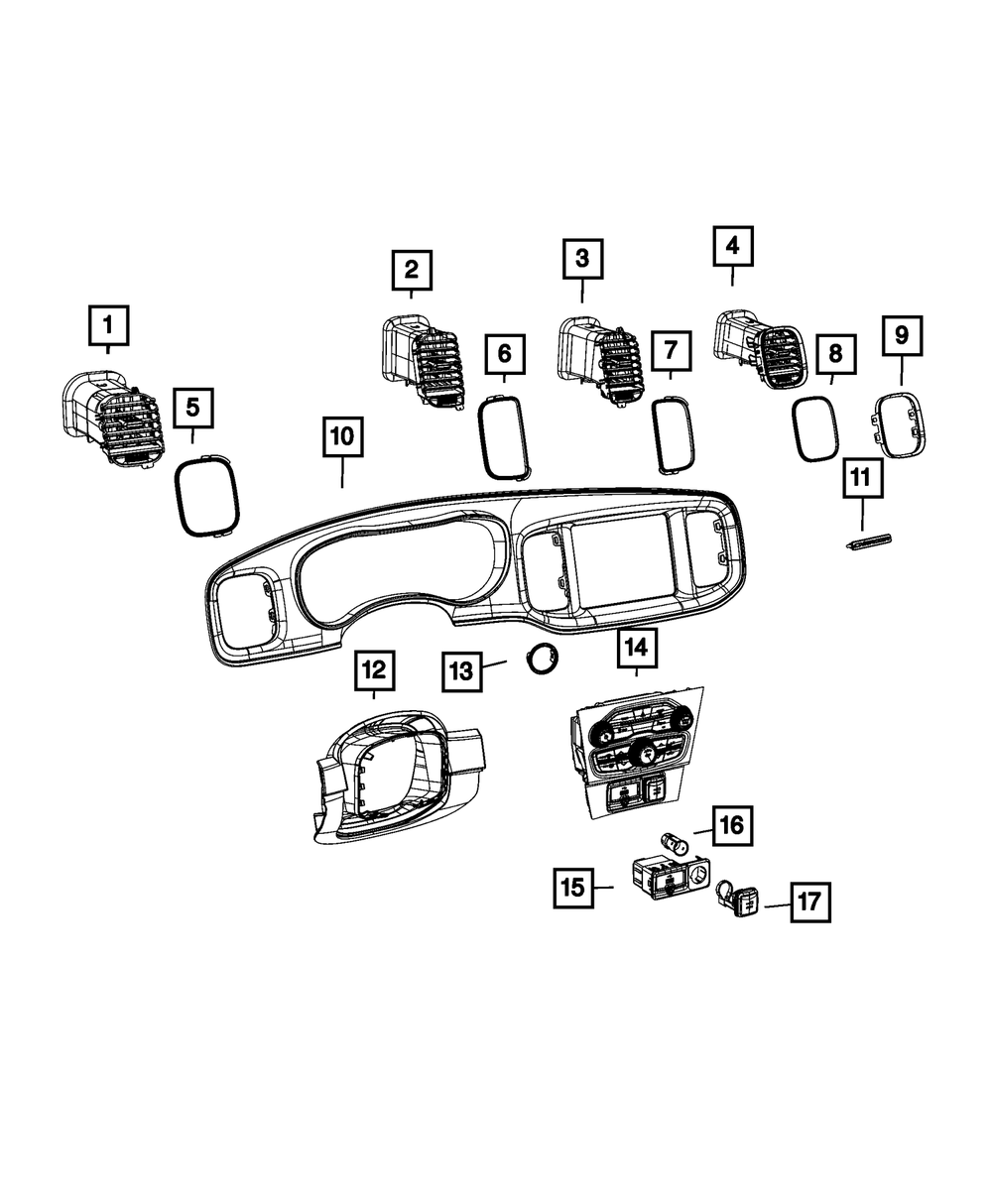 1
2
3
4
5
6
7
8
9
10
11
12
13
14
15
16
17