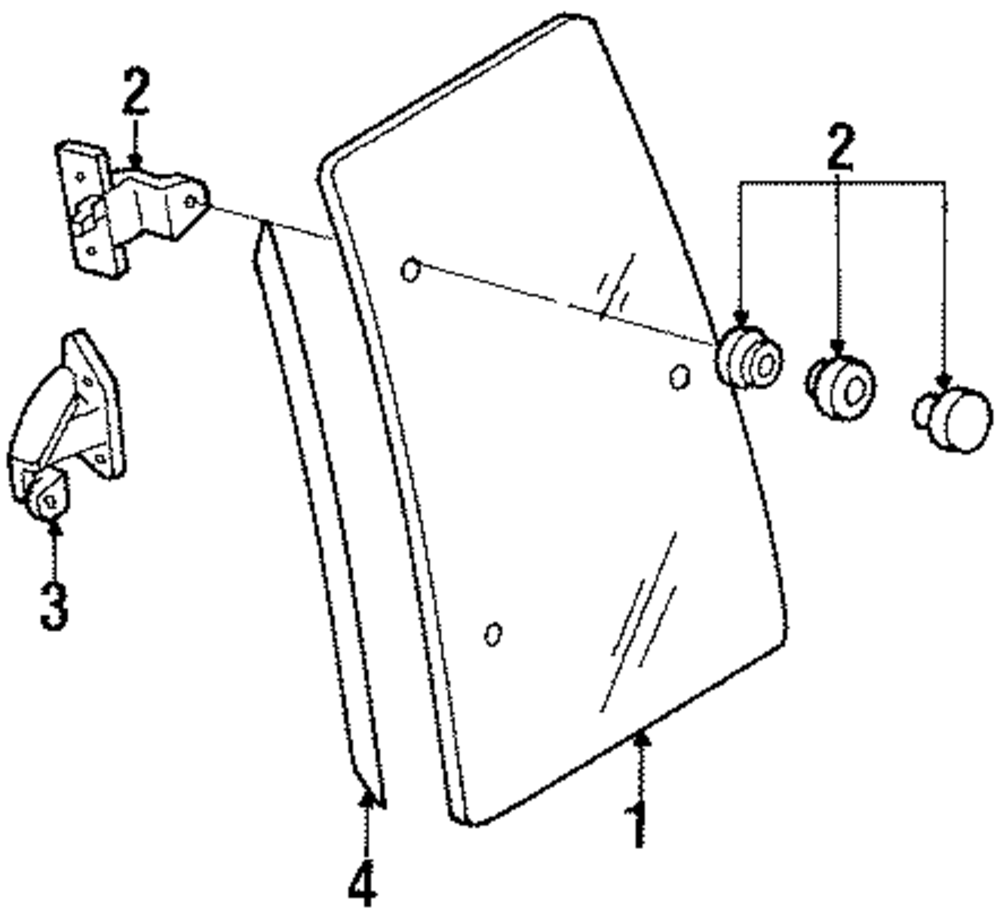 2
2
3
4
1