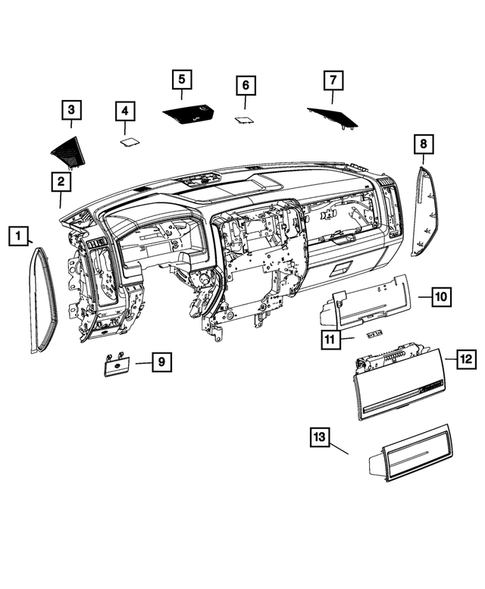 5
6
7
3
4
8
2
1
10
11
9
12
13