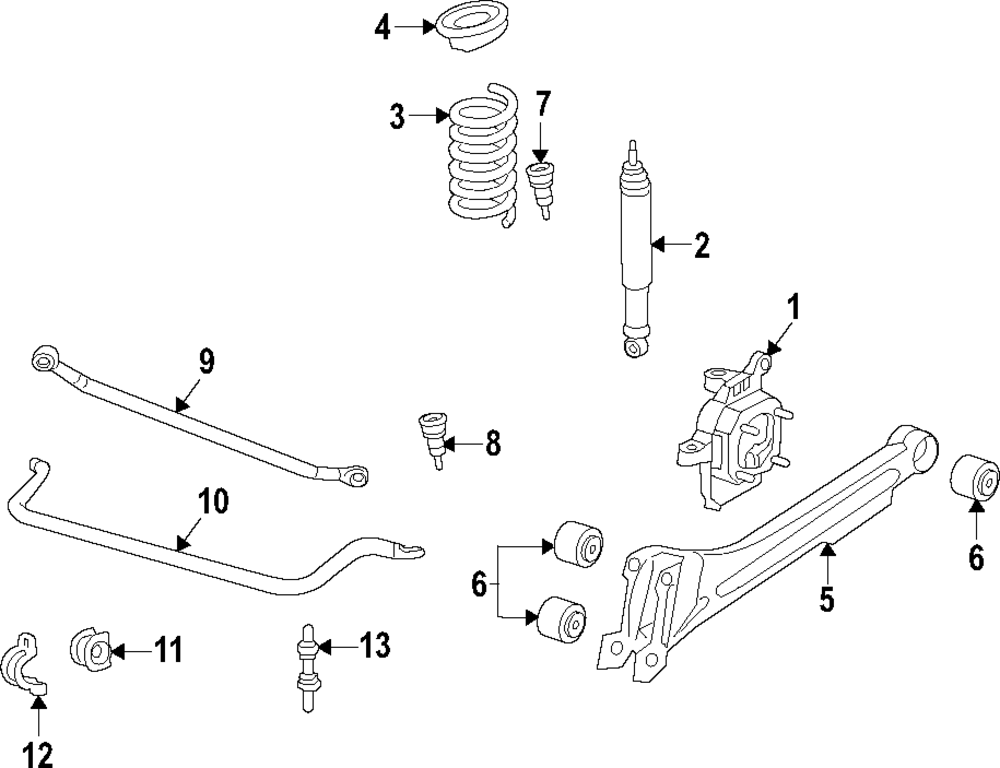 4
3
7
2
1
9
8
10
6
6
5
11
13
12