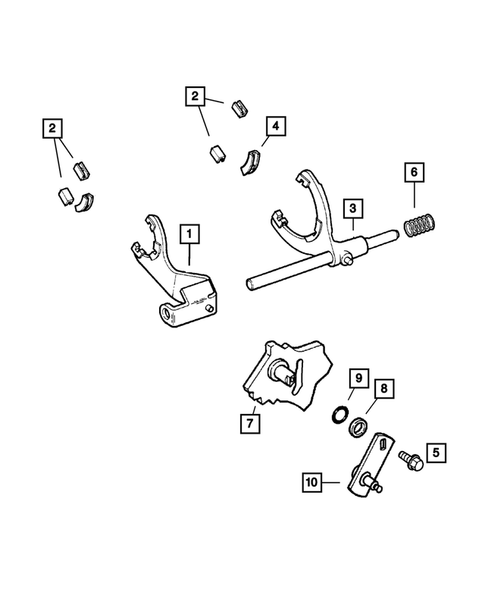 2
2
4
6
3
1
9
8
7
5
10