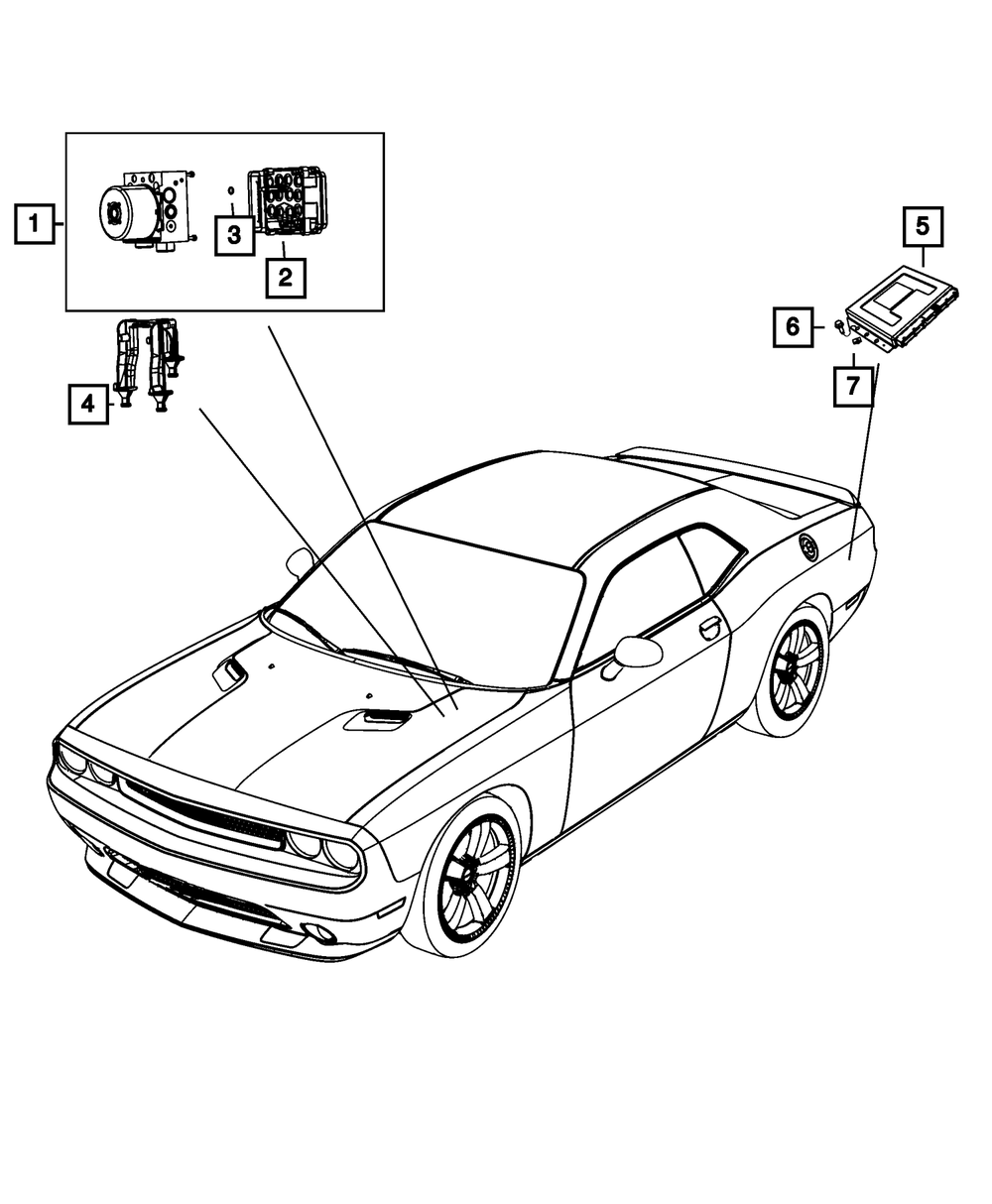 1
3
2
4
5
6
7