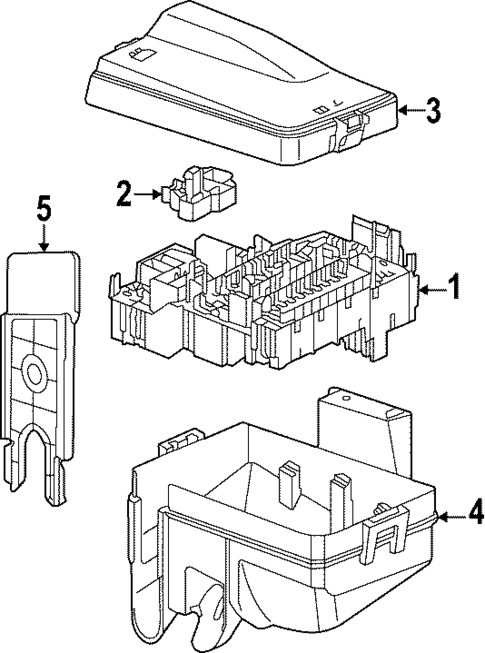 3

2

5

1

4