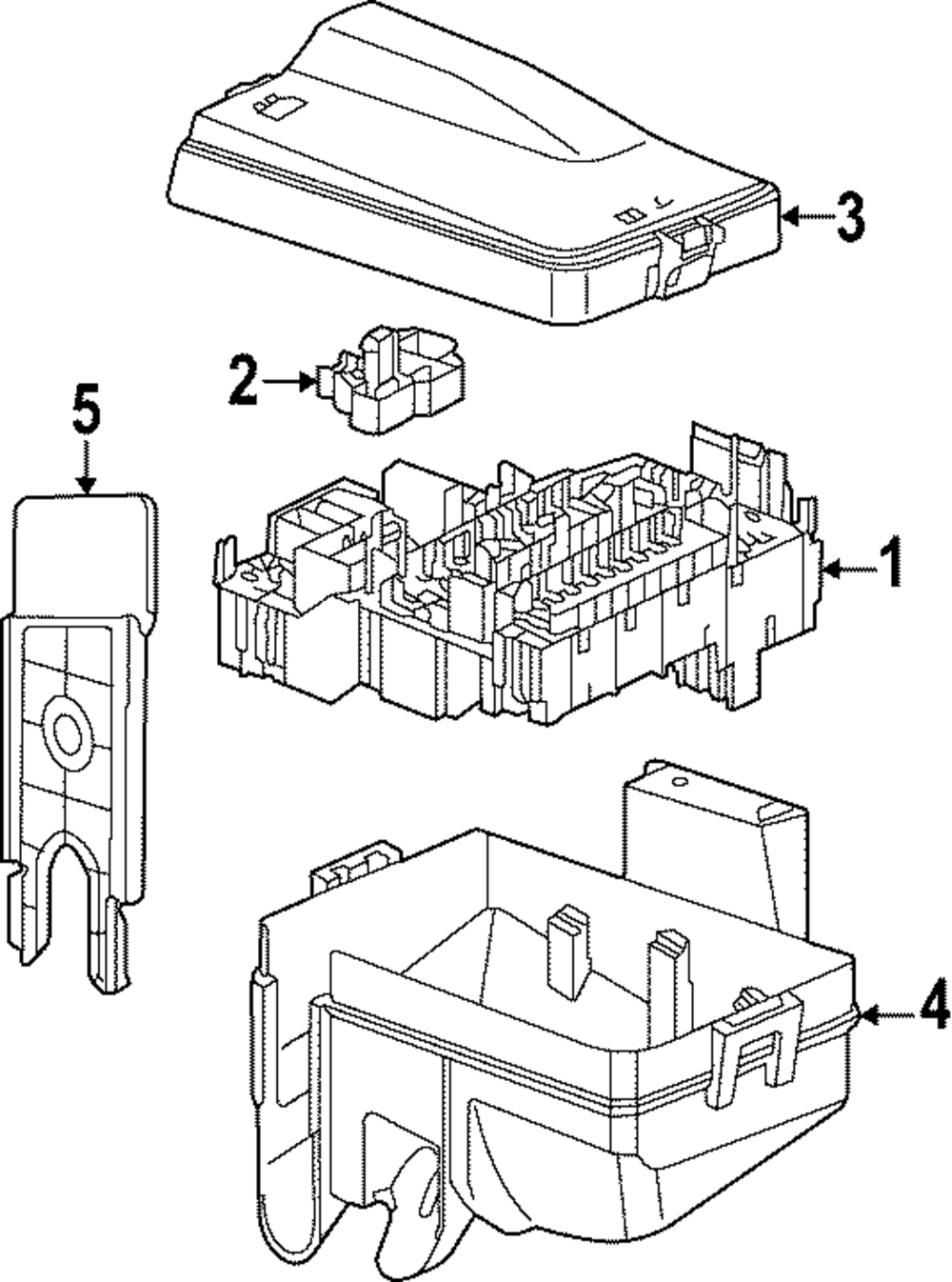 3
2
5
1
4