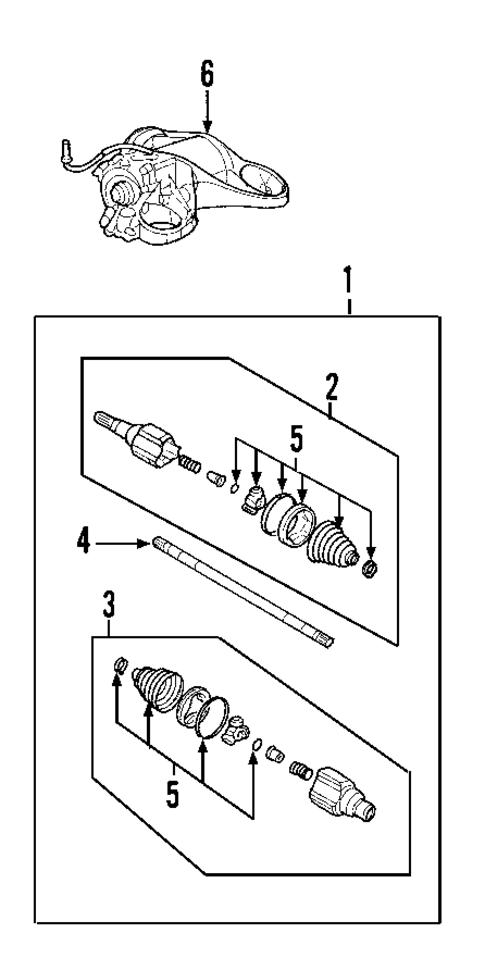 6
1
2
5
4
3
5