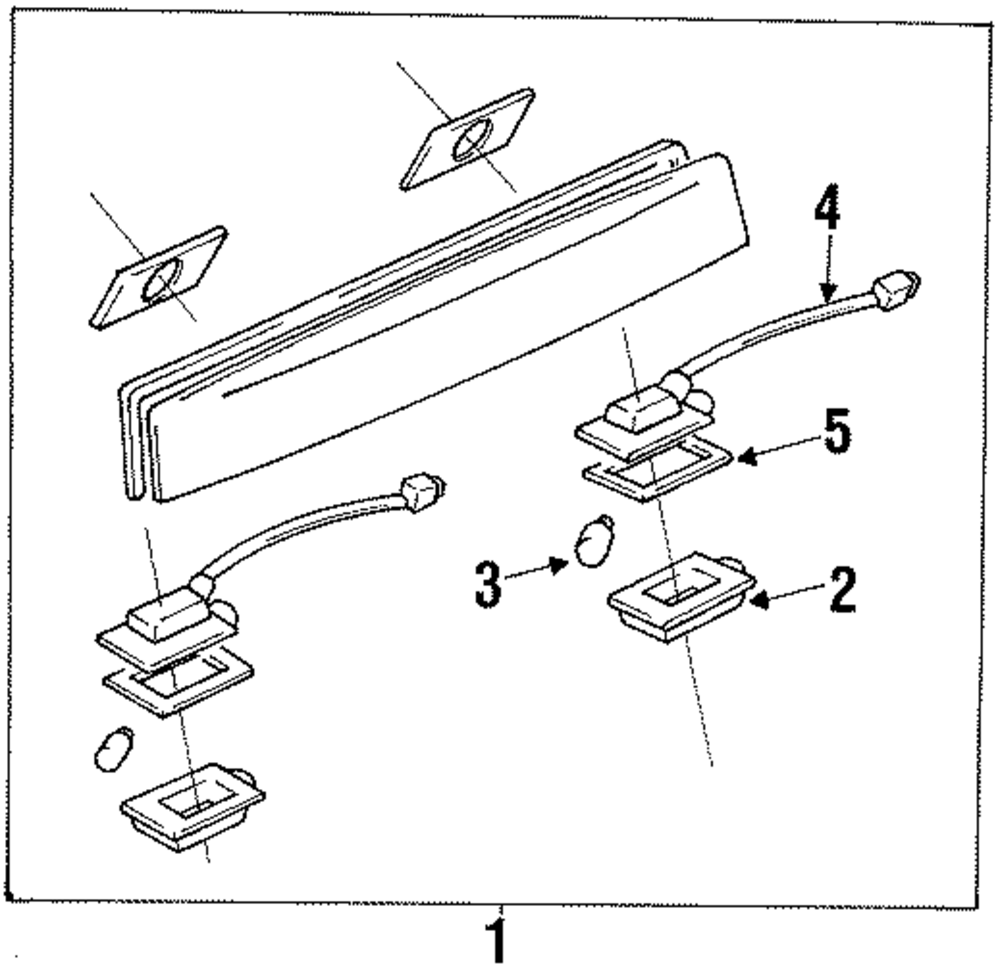 4
5
3
2
1