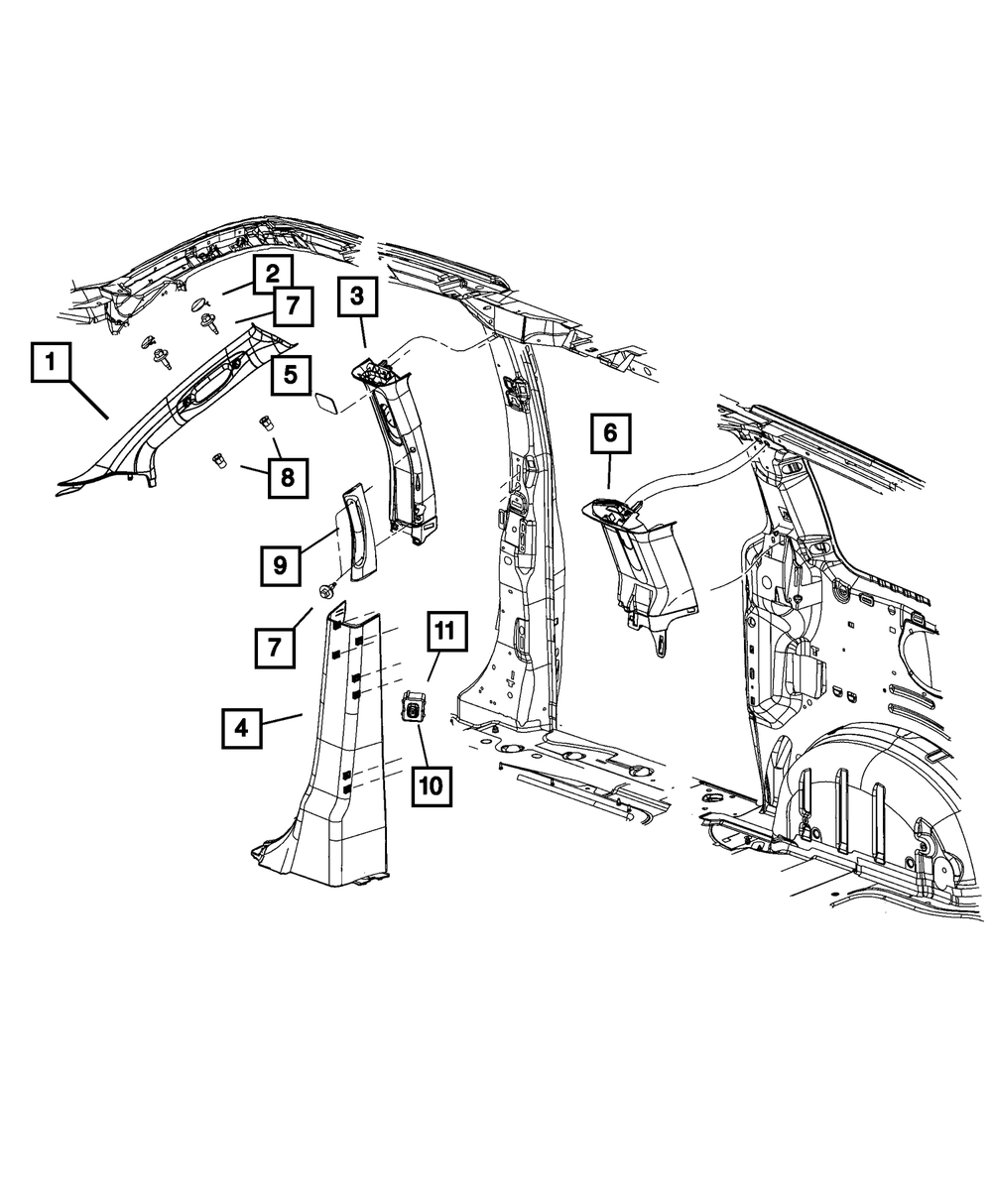 2
7
3
1
5
6
8
9
7
11
4
10