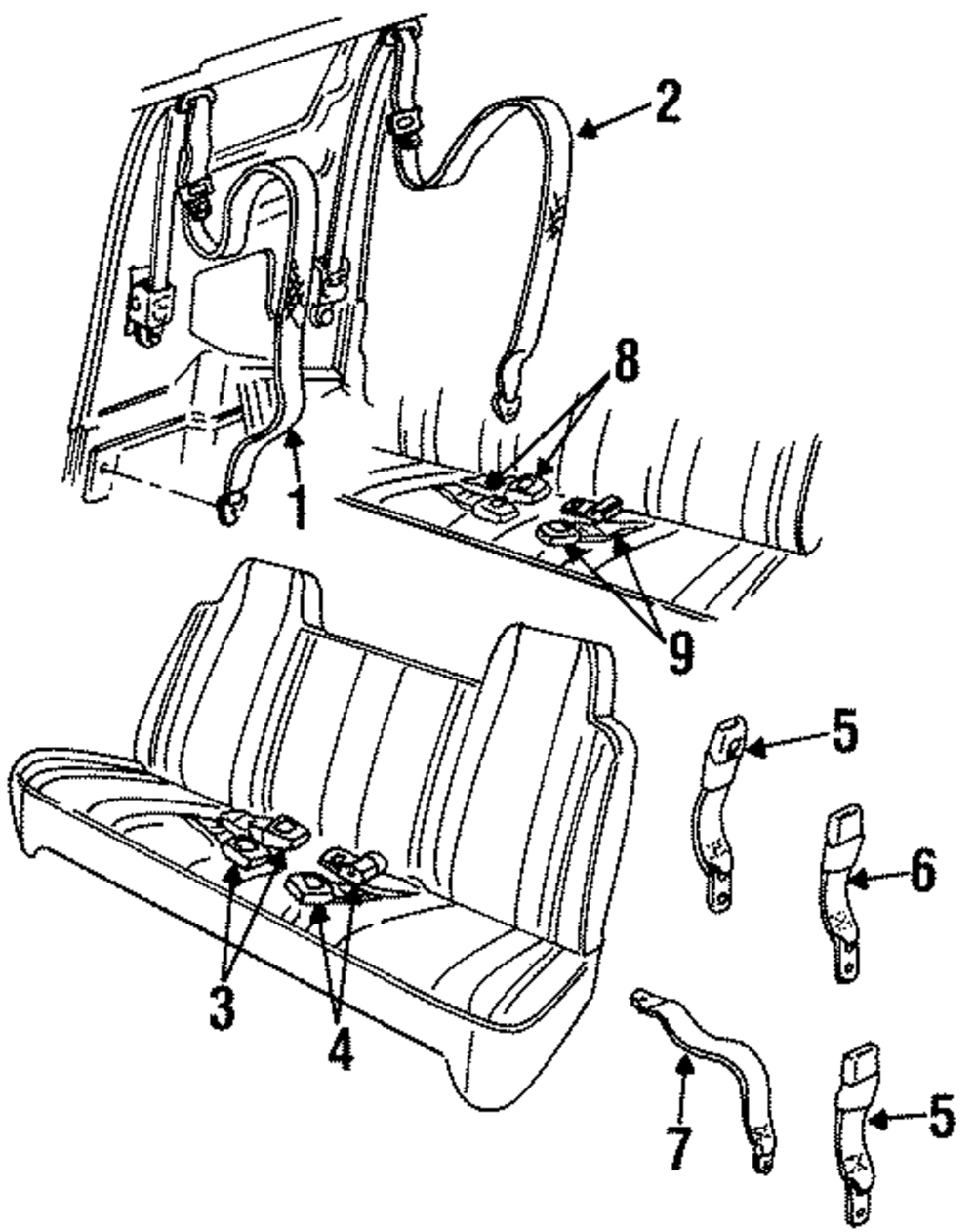 2
8
1
9
5
6
3
4
7
5