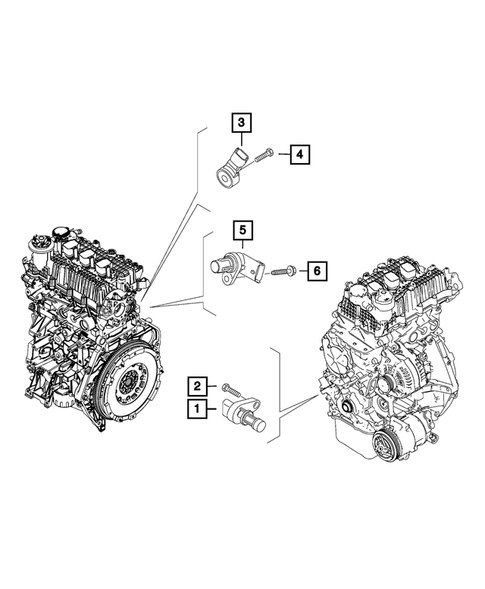 3
4
5
6
2
1